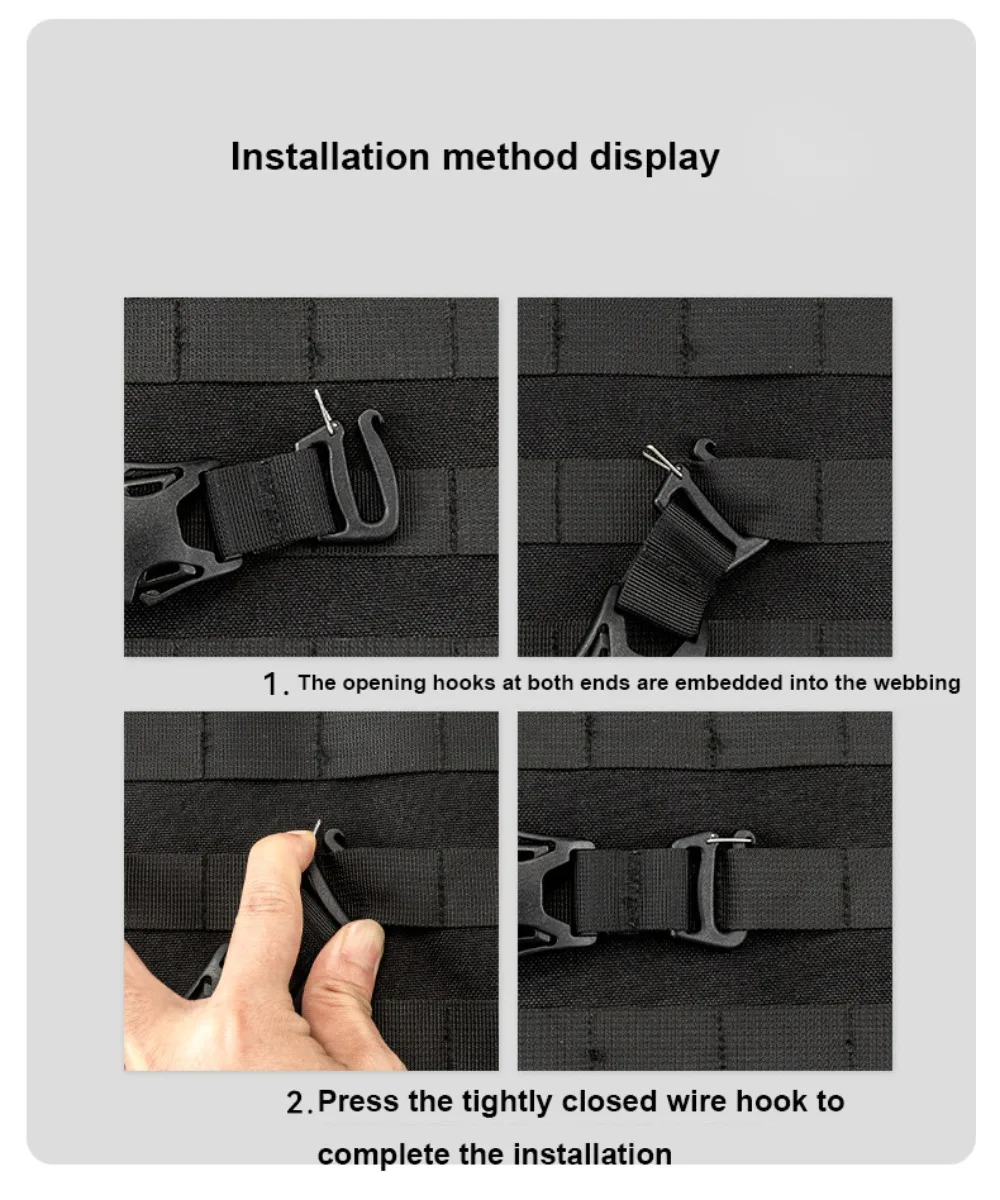 Installation method display

1. The opening hooks at both ends are embedded into the webbing

2. Press the tightly closed wire hook to complete the installation