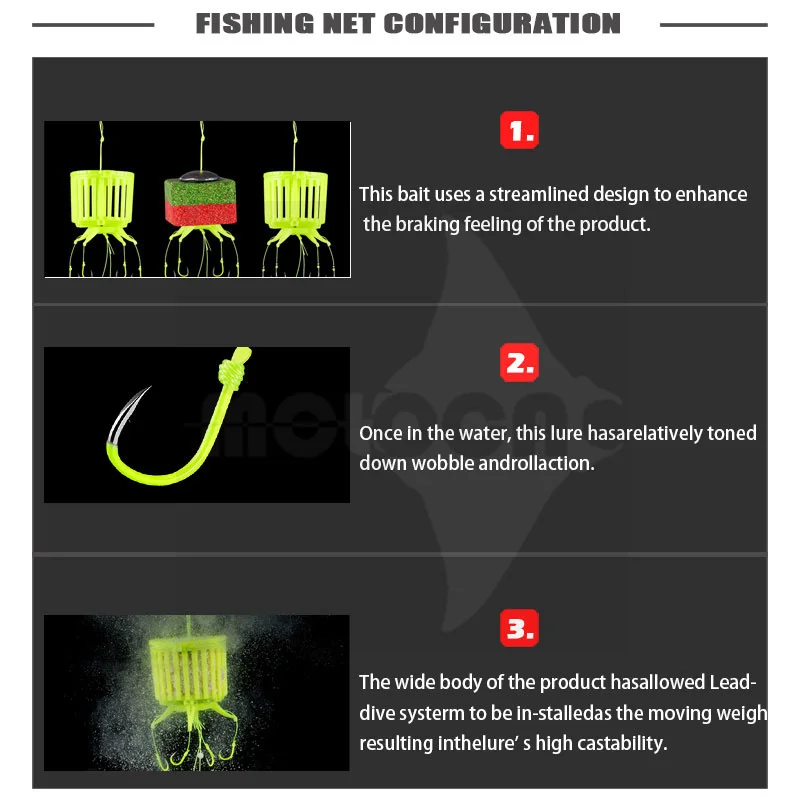 FISHING NET CONFIGURATION

1.

This bait uses a streamlined design to enhance the braking feeling of the product.

2.

Once in the water, this lure hasarelatively toned down wobble androllaction.

3.

The wide body of the product hasallowed Lead-dive systerm to be in-stalledas the moving weigh resulting inthelure' s high castability.