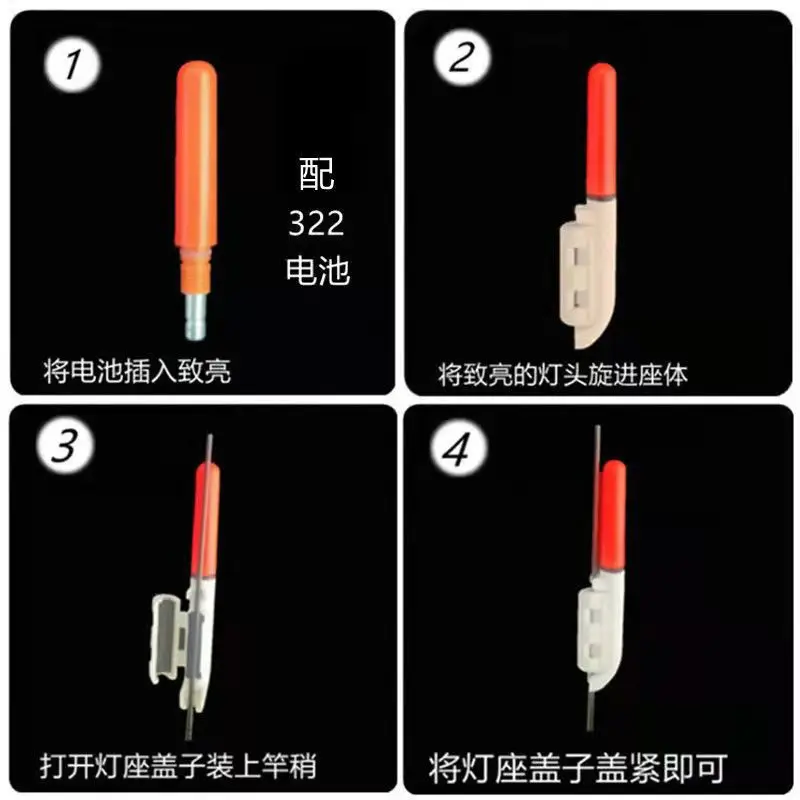 1

配
322
电池

将电池插入致亮

2

将致亮的灯头旋进座体

3

打开灯座盖子装上竿稍

4

将灯座盖子盖紧即可