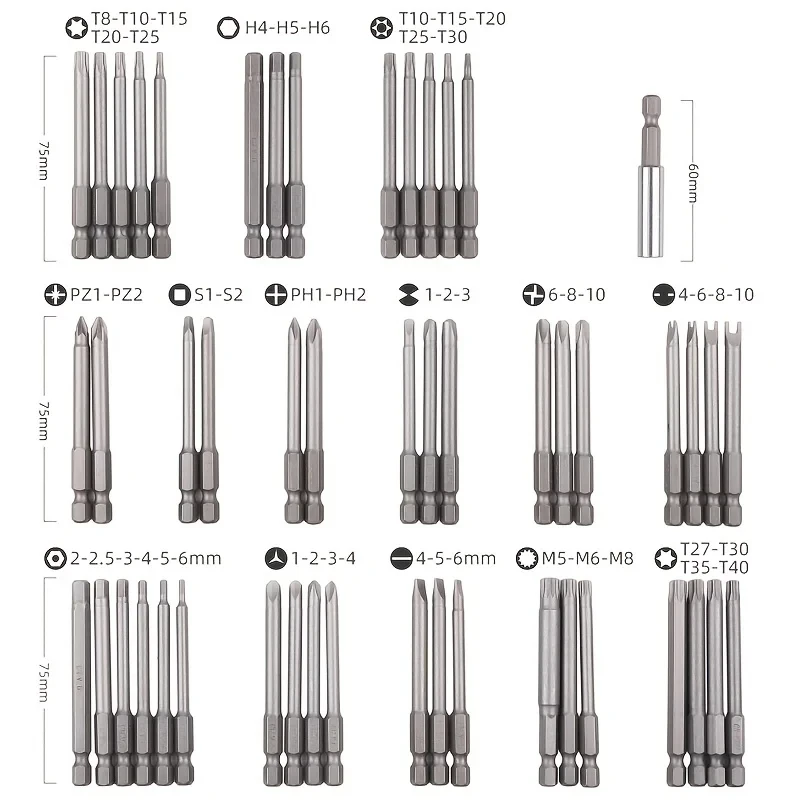 T8-T10-T15
T20-T25

H4-H5-H6

T10-T15-T20
T25-T30

75mm

60mm

PZ1-PZ2

S1-S2

PH1-PH2

1-2-3

6-8-10

4-6-8-10

75mm

2-2.5-3-4-5-6mm

1-2-3-4

4-5-6mm

M5-M6-M8

T27-T30
T35-T40

75mm