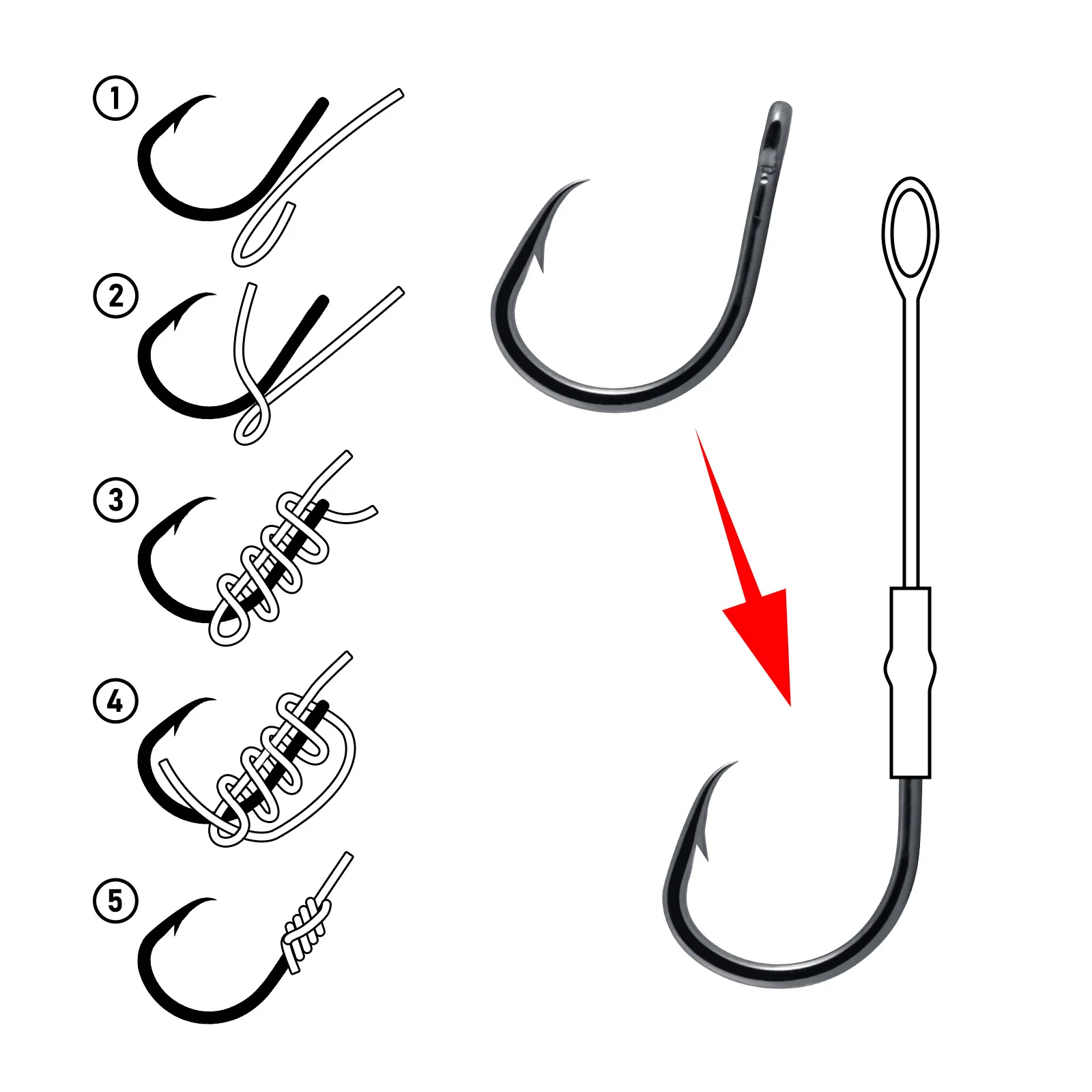 1
2
3
4
5