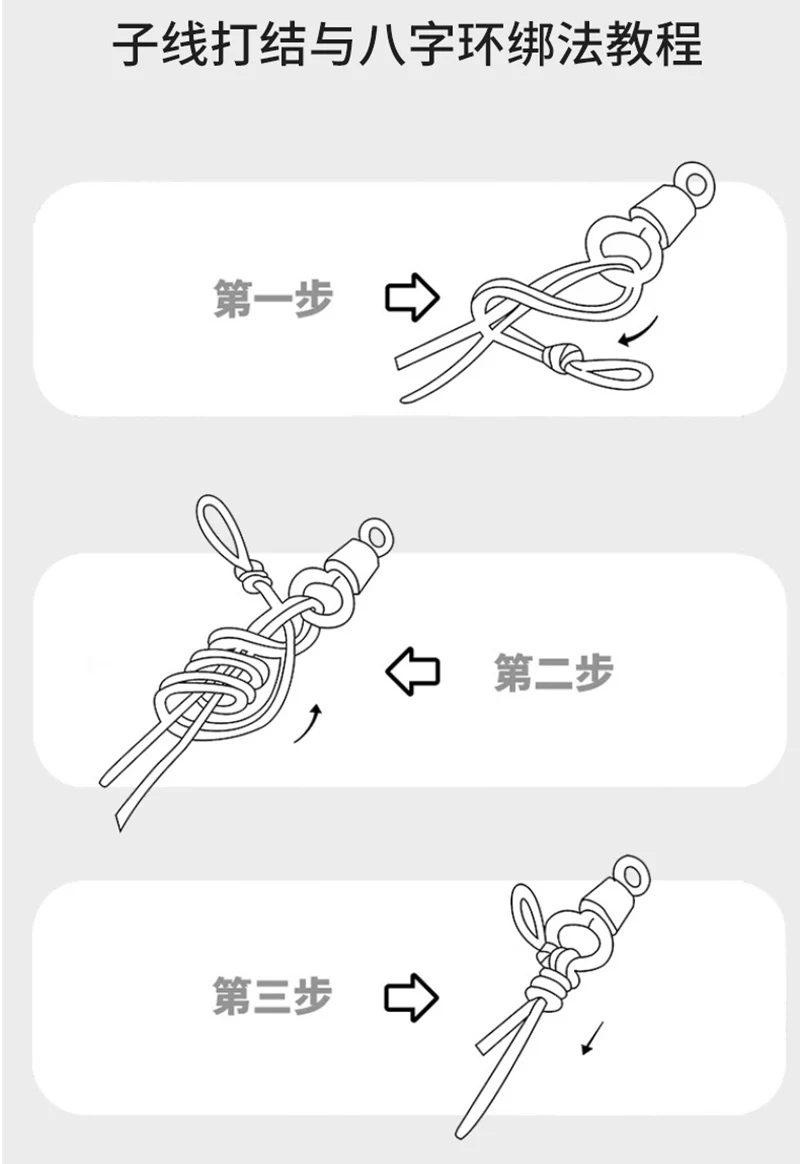 子线打结与八字环绑法教程

第一步

第二步

第三步