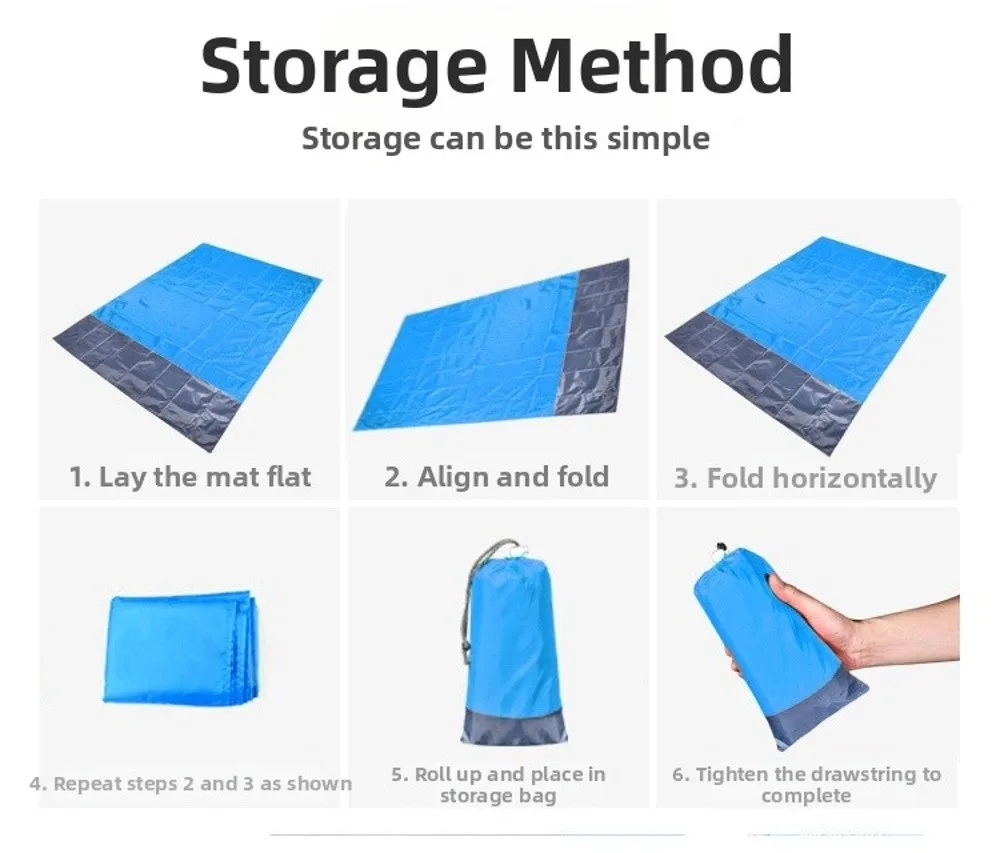 Storage Method

Storage can be this simple

1. Lay the mat flat

2. Align and fold

3. Fold horizontally

4. Repeat steps 2 and 3 as shown

5. Roll up and place in storage bag

6. Tighten the drawstring to complete