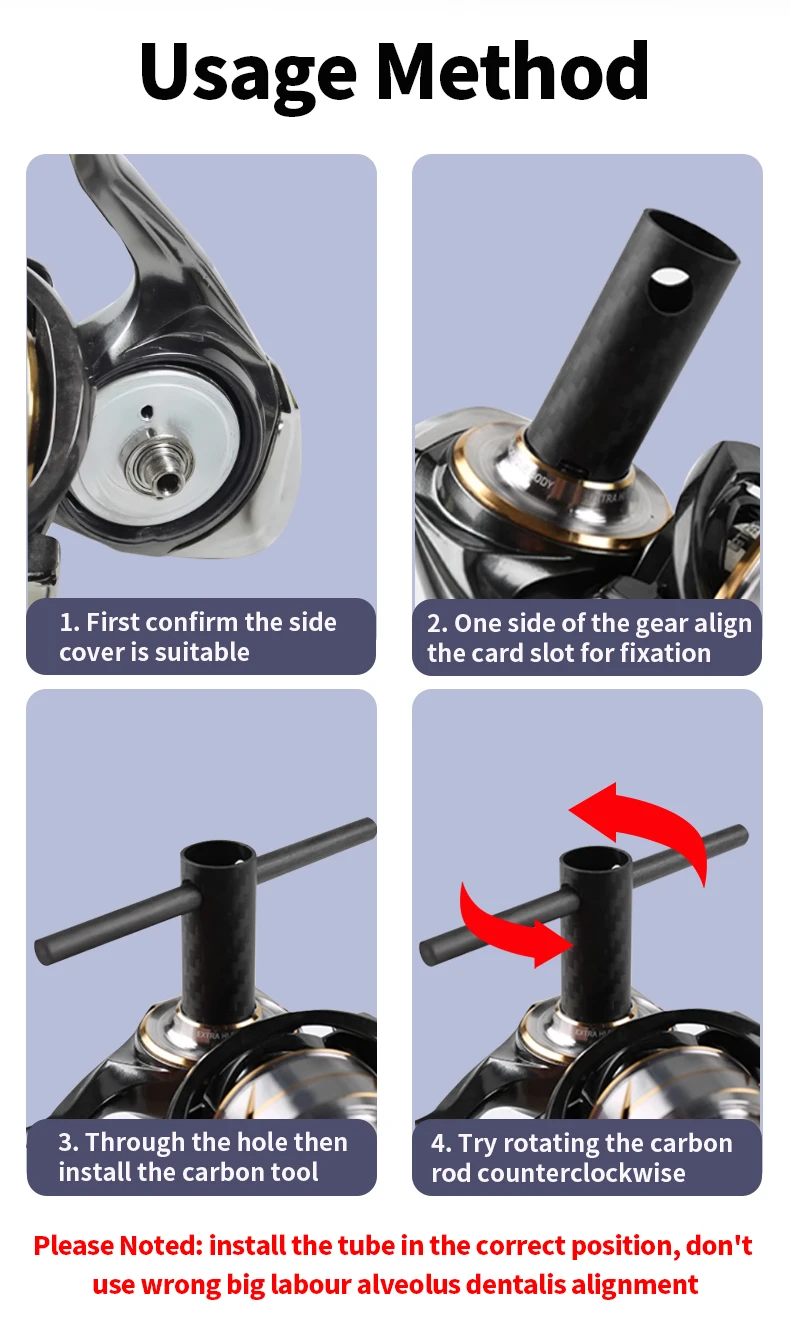 Usage Method

1. First confirm the side cover is suitable

2. One side of the gear align the card slot for fixation

3. Through the hole then install the carbon tool

4. Try rotating the carbon rod counterclockwise

Please Noted: install the tube in the correct position, don't use wrong big labour alveolus dentalis alignment