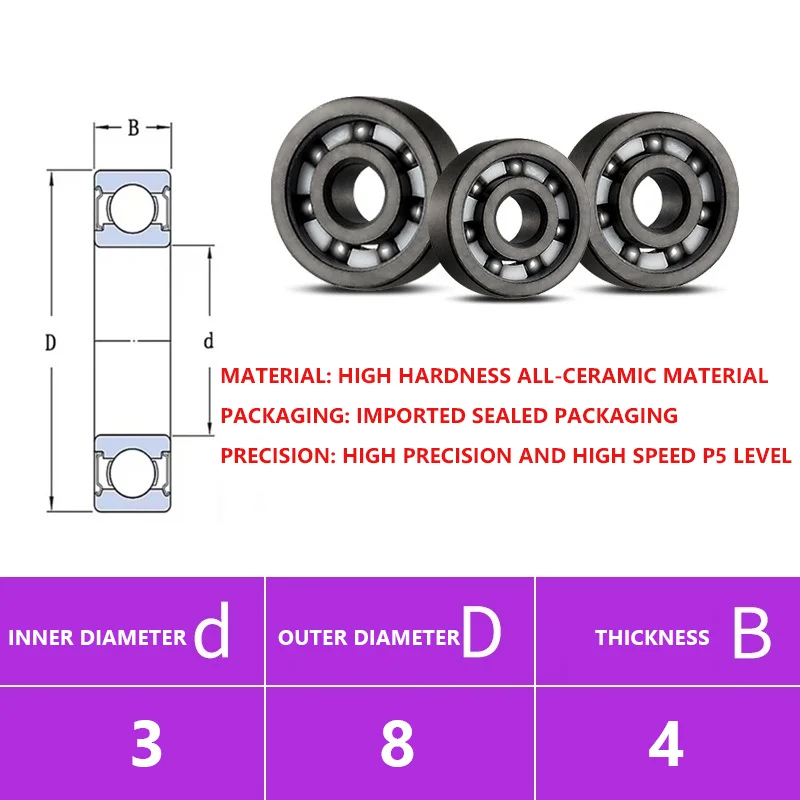 B

D

d

MATERIAL: HIGH HARDNESS ALL-CERAMIC MATERIAL

PACKAGING: IMPORTED SEALED PACKAGING

PRECISION: HIGH PRECISION AND HIGH SPEED P5 LEVEL

| INNER DIAMETER d | OUTER DIAMETER D | THICKNESS B |
|---|---|---|
| 3 | 8 | 4 |