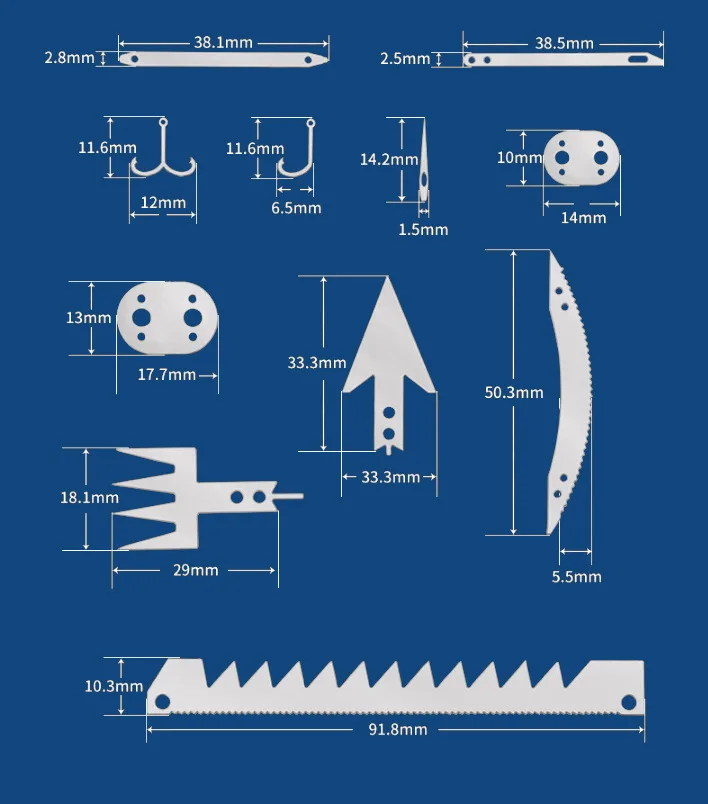 38.1mm
2.8mm
38.5mm
2.5mm
11.6mm
12mm
11.6mm
6.5mm
14.2mm
1.5mm
10mm
14mm
13mm
17.7mm
33.3mm
33.3mm
50.3mm
5.5mm
18.1mm
29mm
10.3mm
91.8mm