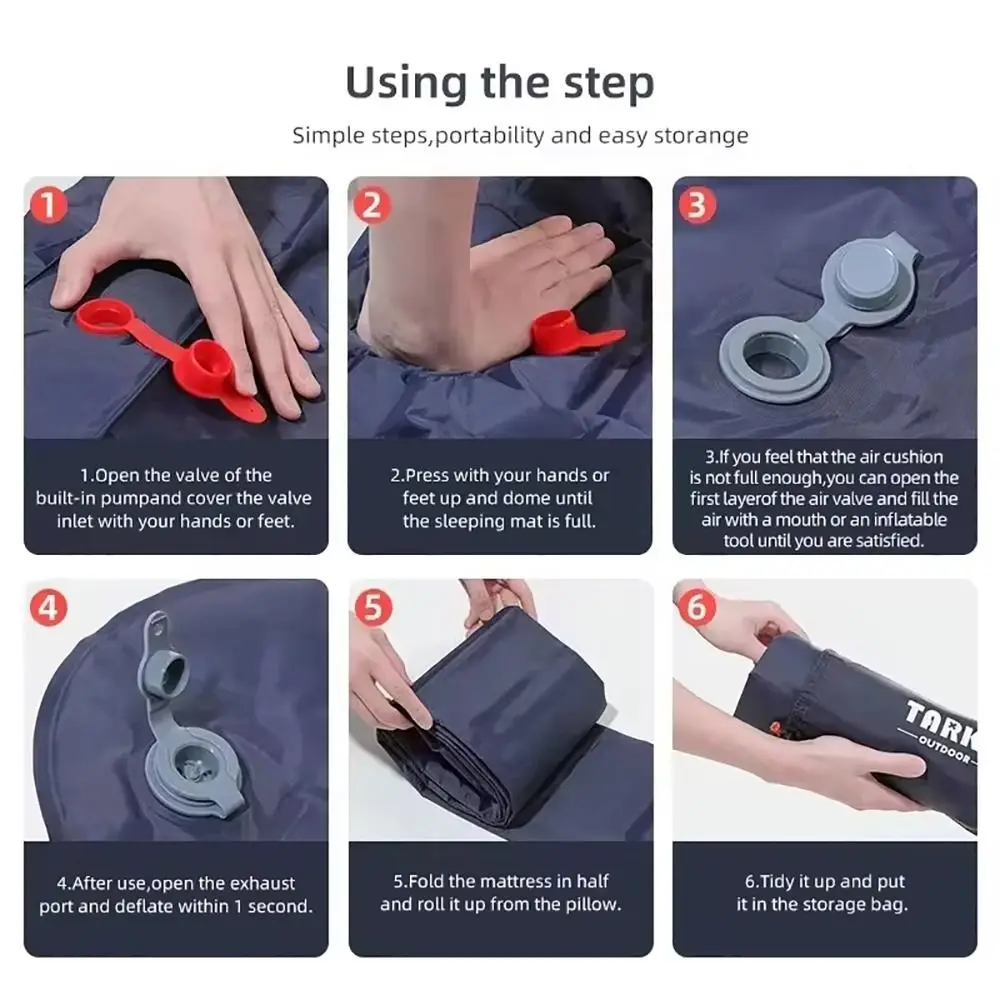 Using the step

Simple steps,portability and easy storange

1

1.Open the valve of the built-in pumpand cover the valve inlet with your hands or feet.

2

2.Press with your hands or feet up and dome until the sleeping mat is full.

3

3.If you feel that the air cushion is not full enough,you can open the first layerof the air valve and fill the air with a mouth or an inflatable tool until you are satisfied.

4

4.After use,open the exhaust port and deflate within 1 second.

5

5.Fold the mattress in half and roll it up from the pillow.

6

TARK
OUTDOOR

6.Tidy it up and put it in the storage bag.