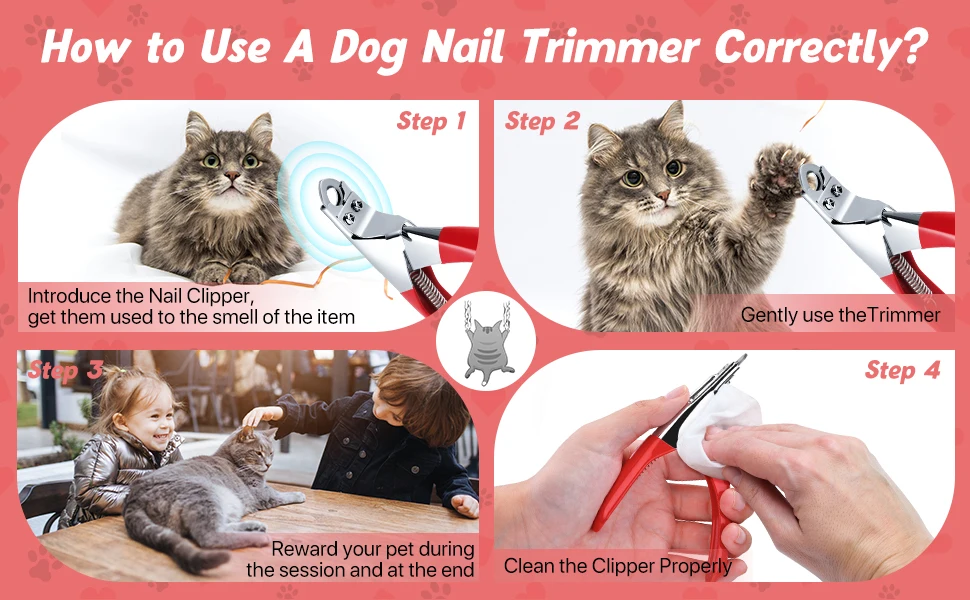 How to Use A Dog Nail Trimmer Correctly?

Step 1

Introduce the Nail Clipper, get them used to the smell of the item

Step 2

Gently use theTrimmer

Step 3

Reward your pet during the session and at the end

Step 4

Clean the Clipper Properly