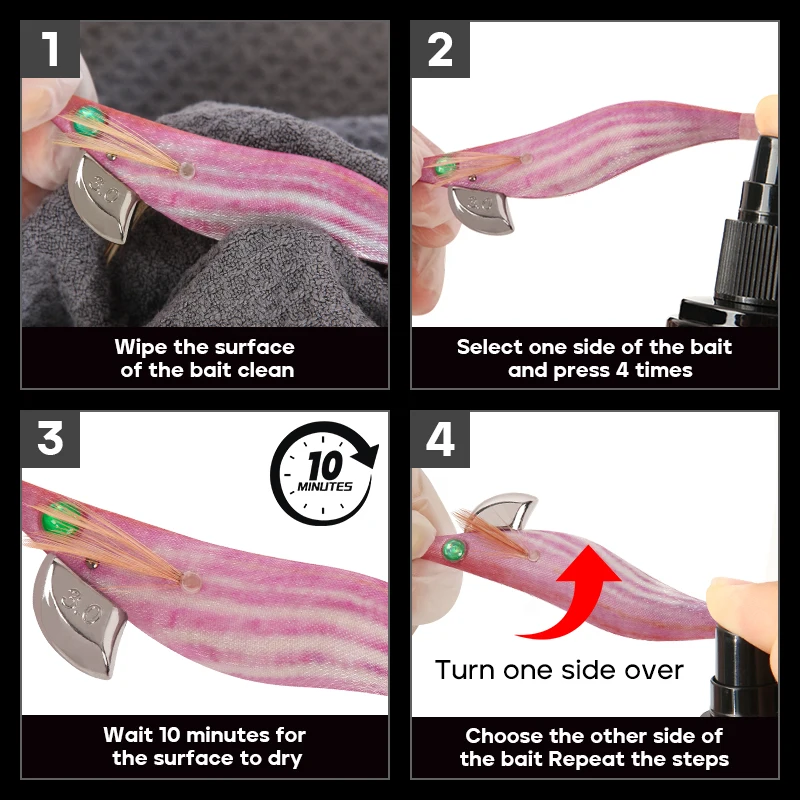 1

3.0

Wipe the surface of the bait clean

2

3.0

Select one side of the bait and press 4 times

3

10 MINUTES

3.0

Wait 10 minutes for the surface to dry

4

Turn one side over

Choose the other side of the bait Repeat the steps