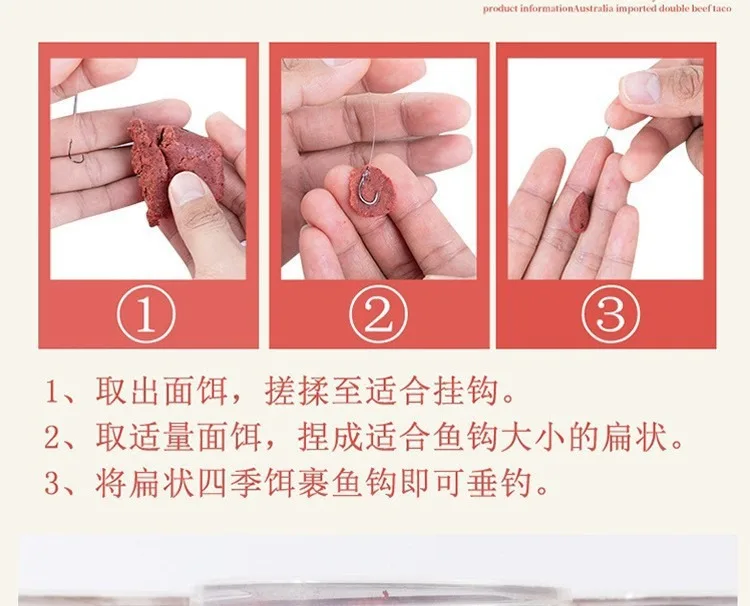 product informationAustralia imported double beef taco

①

②

③

1、取出面饵，搓揉至适合挂钩。
2、取适量面饵，捏成适合鱼钩大小的扁状。
3、将扁状四季饵裹鱼钩即可垂钓。