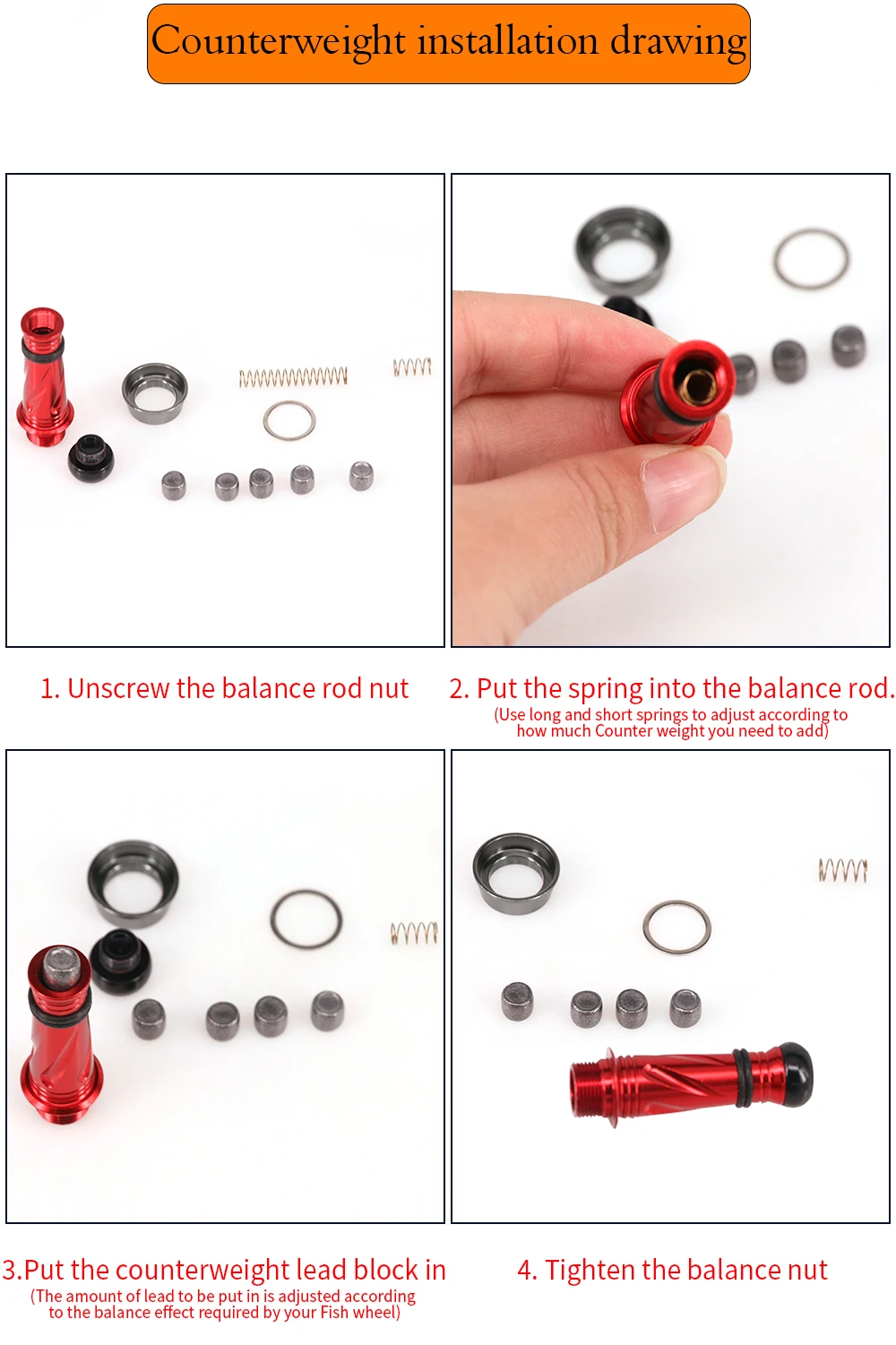 Counterweight installation drawing

1. Unscrew the balance rod nut

2. Put the spring into the balance rod.
(Use long and short springs to adjust according to how much Counter weight you need to add)

3.Put the counterweight lead block in
(The amount of lead to be put in is adjusted according to the balance effect required by your Fish wheel)

4. Tighten the balance nut