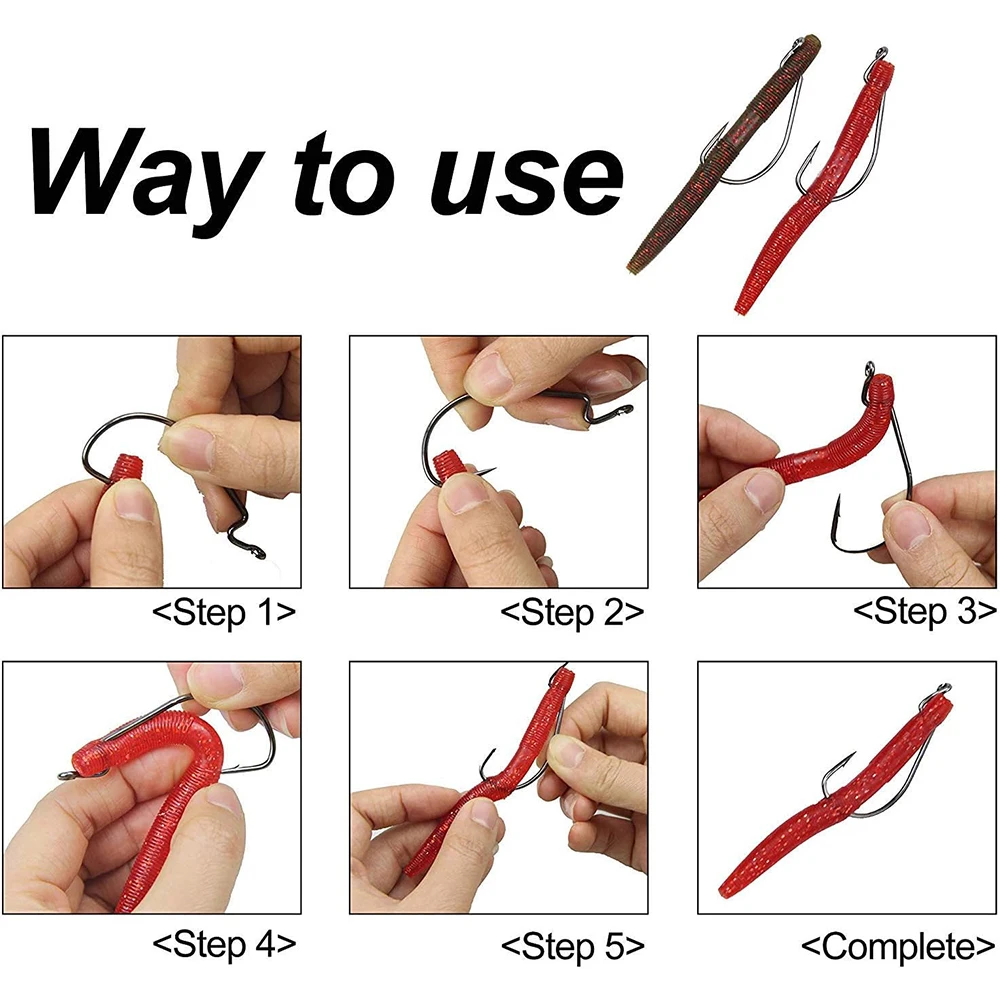 Way to use

<Step 1>

<Step 2>

<Step 3>

<Step 4>

<Step 5>

<Complete>