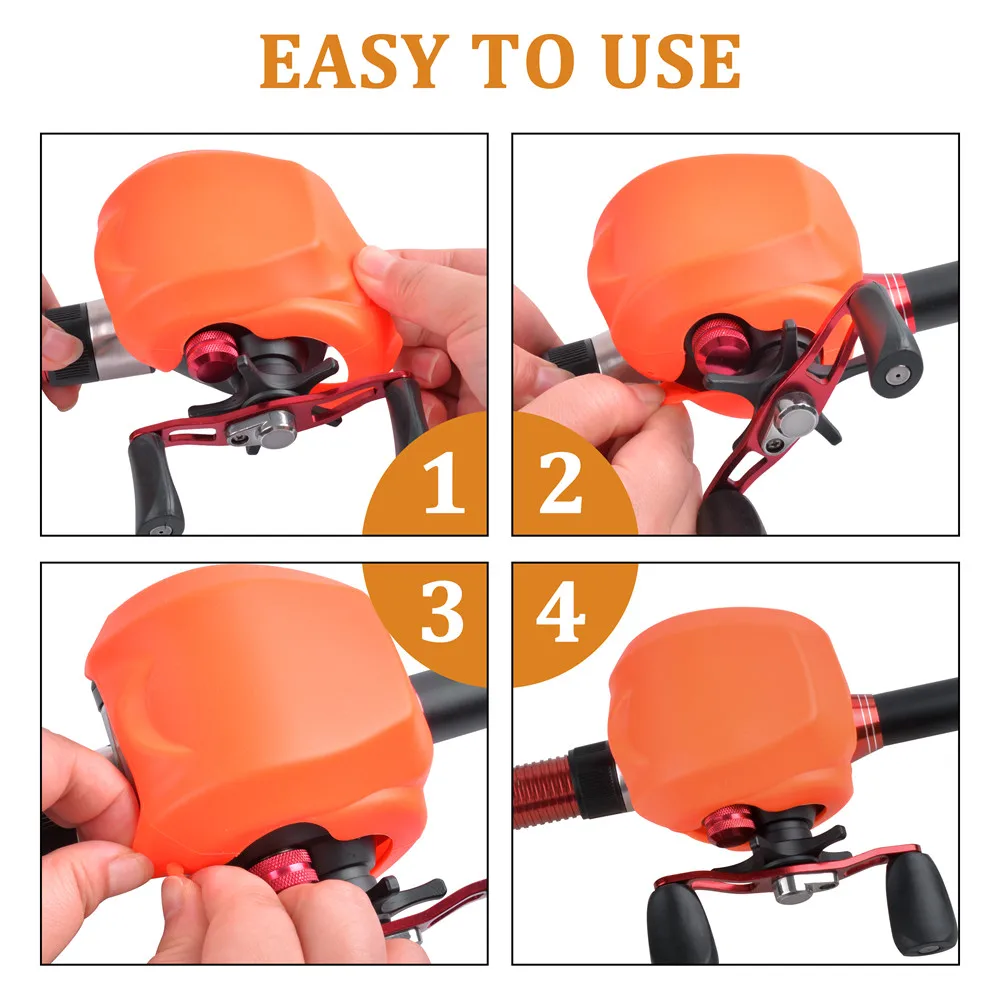 EASY TO USE

1

2

3

4