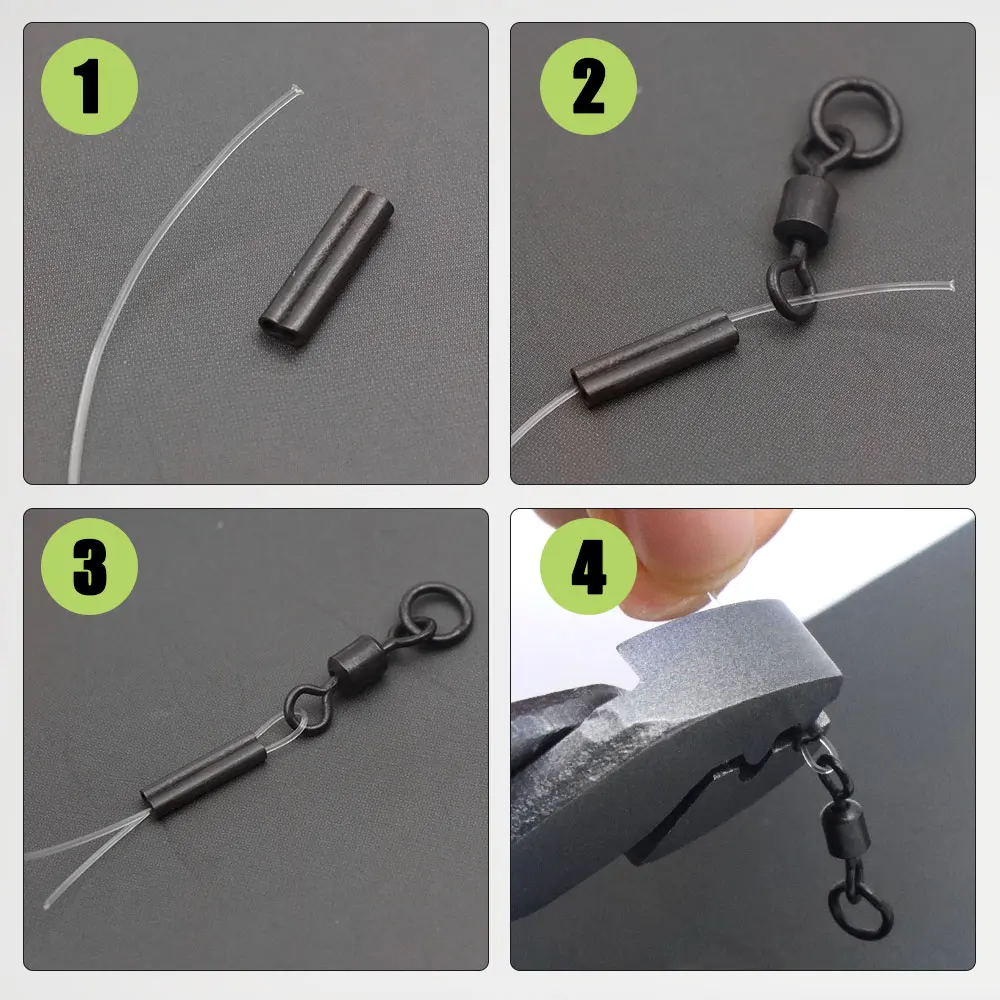 1

2

3

4