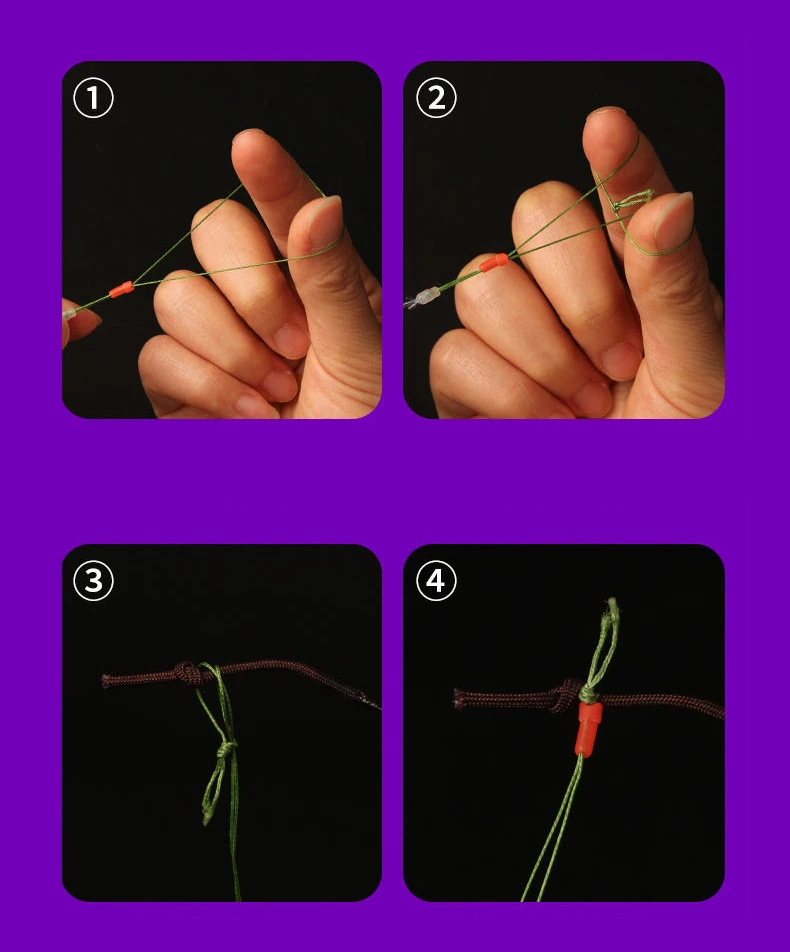 ①
②
③
④