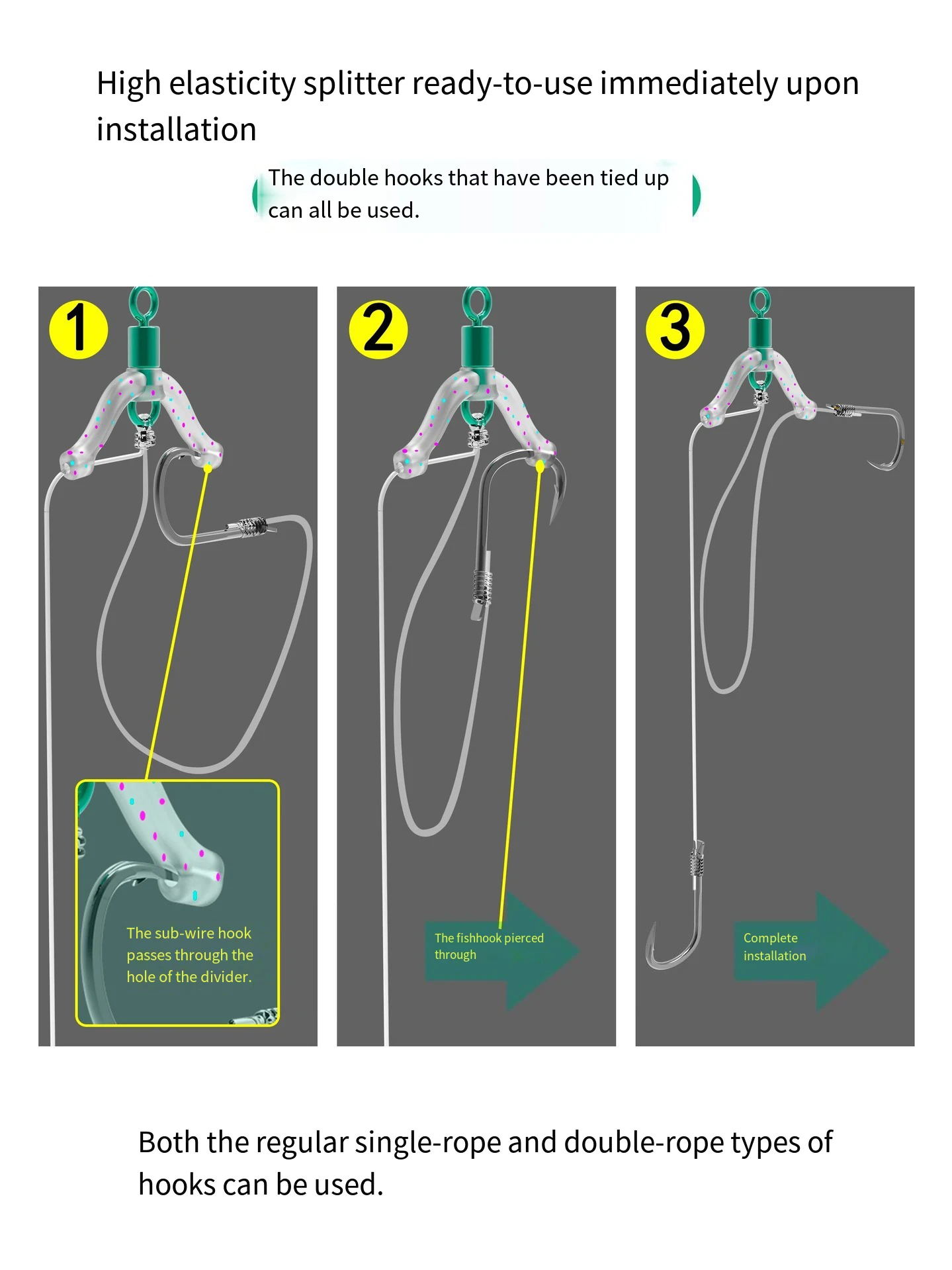 High elasticity splitter ready-to-use immediately upon installation

The double hooks that have been tied up can all be used.

1

The sub-wire hook passes through the hole of the divider.

2

The fishhook pierced through

3

Complete installation

Both the regular single-rope and double-rope types of hooks can be used.