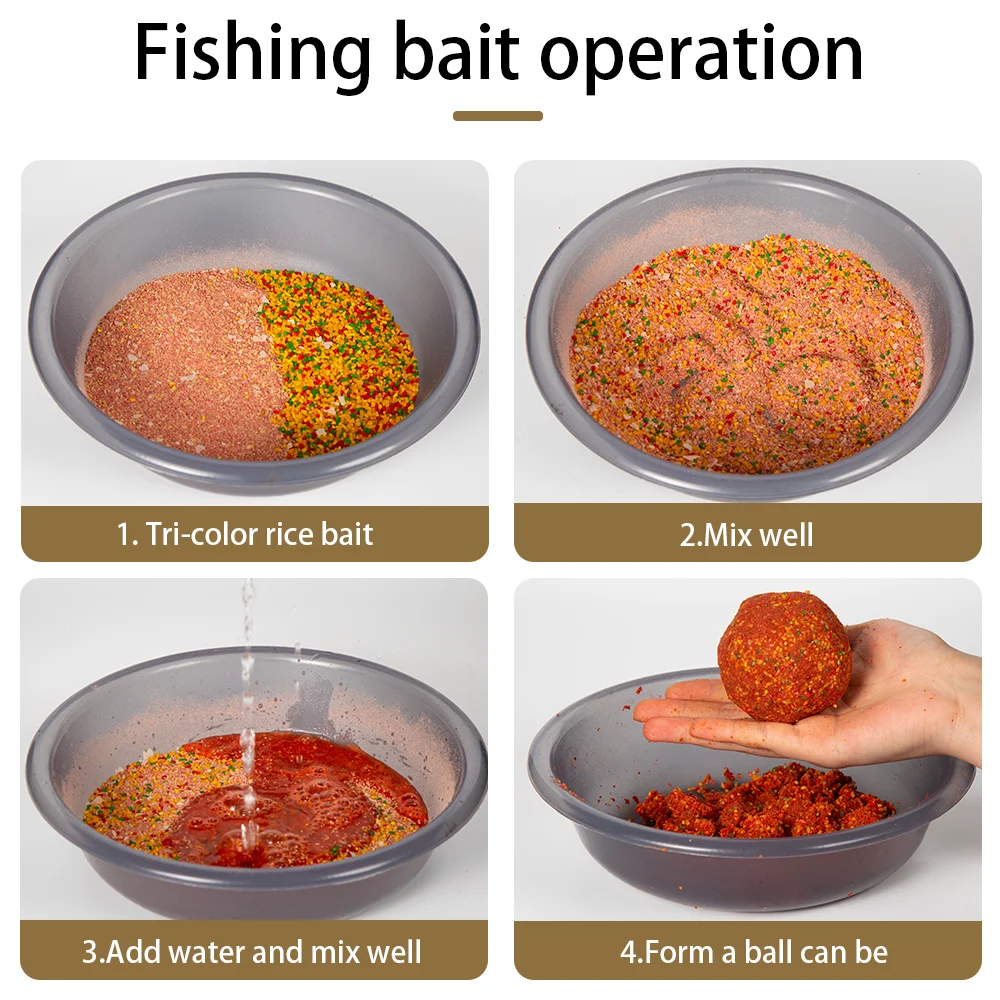 Fishing bait operation

1. Tri-color rice bait

2.Mix well

3.Add water and mix well

4.Form a ball can be