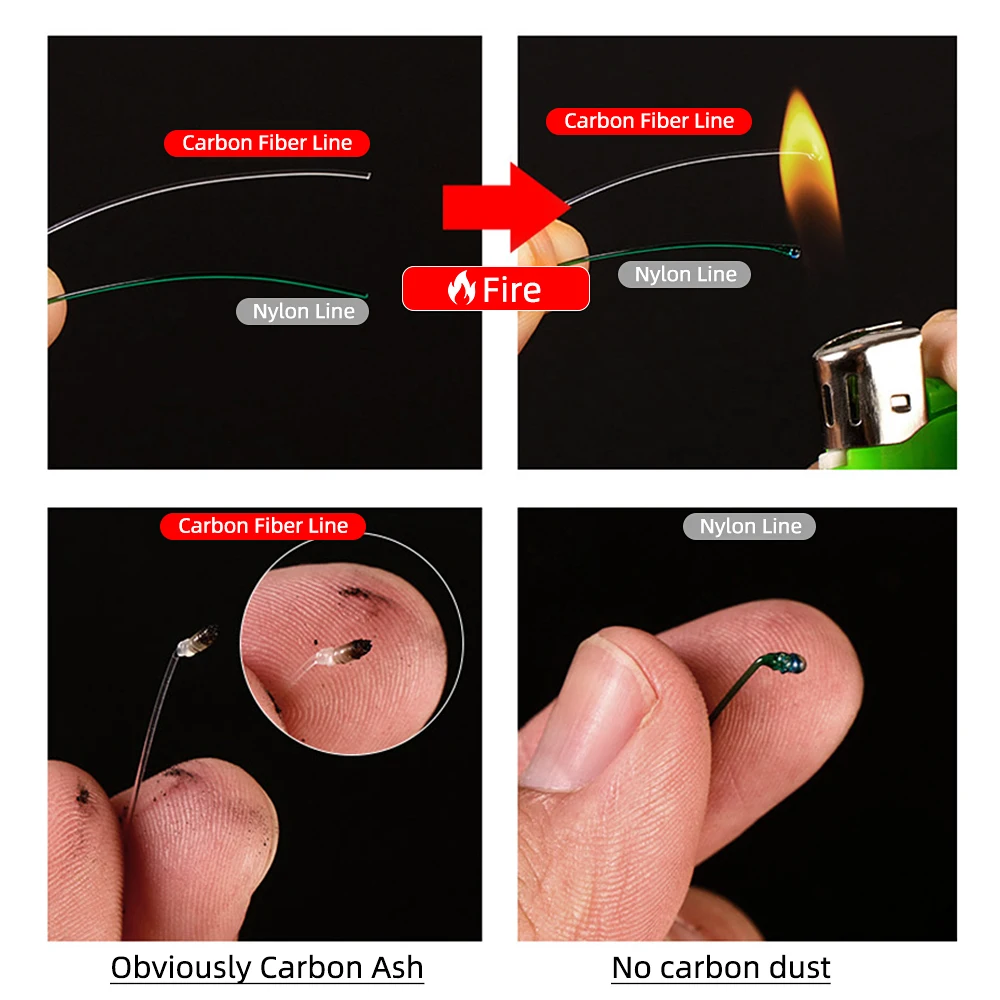 Carbon Fiber Line

Nylon Line

Fire

Carbon Fiber Line

Nylon Line

Carbon Fiber Line

Nylon Line

Obviously Carbon Ash

No carbon dust