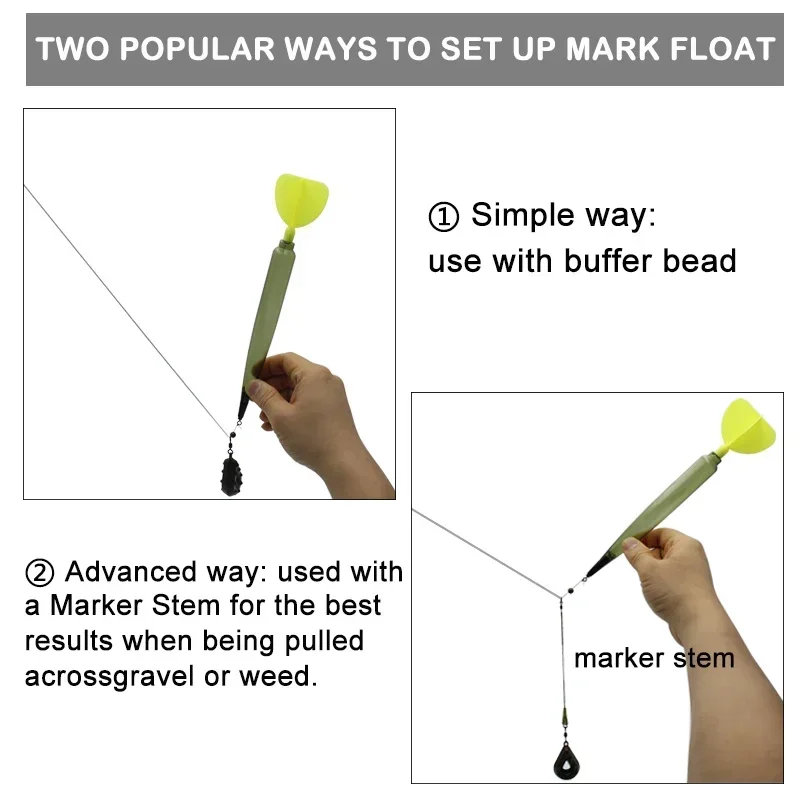 TWO POPULAR WAYS TO SET UP MARK FLOAT

① Simple way: use with buffer bead

② Advanced way: used with a Marker Stem for the best results when being pulled acrossgravel or weed.

marker stem