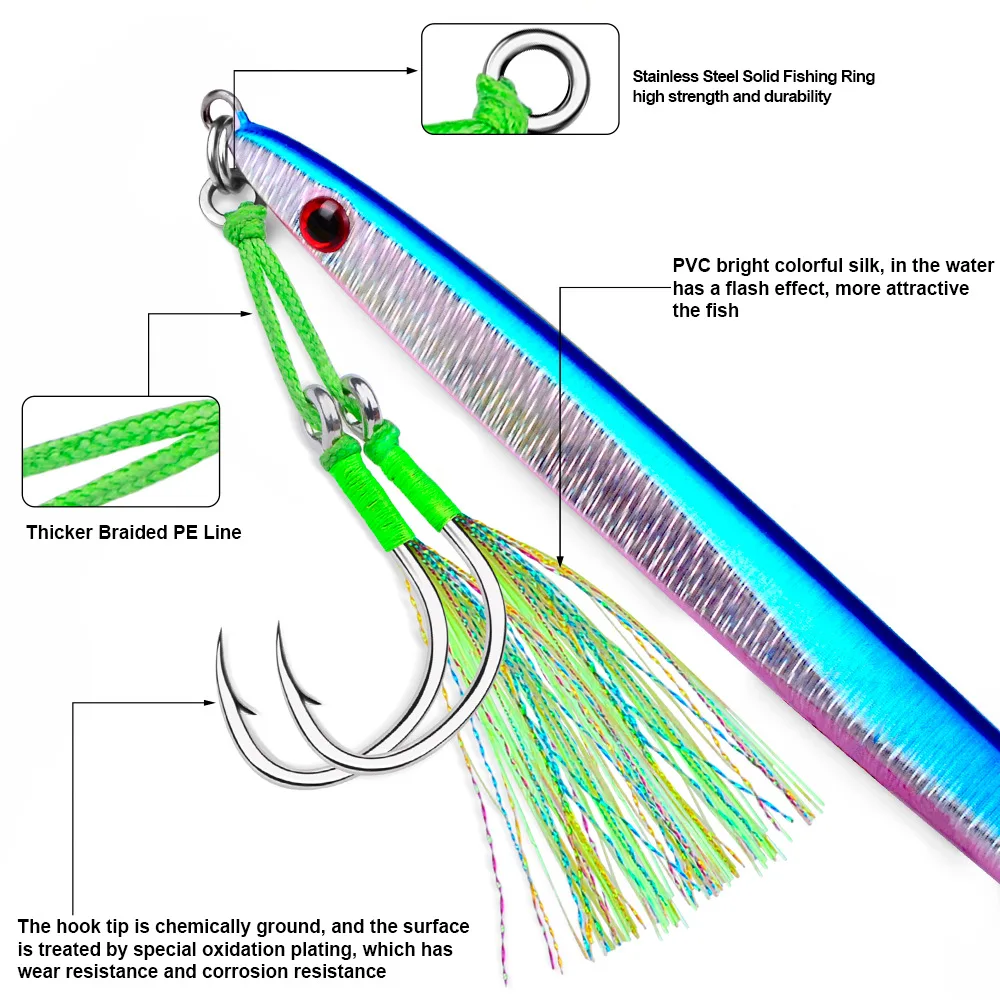 Stainless Steel Solid Fishing Ring
high strength and durability

PVC bright colorful silk, in the water has a flash effect, more attractive the fish

Thicker Braided PE Line

The hook tip is chemically ground, and the surface is treated by special oxidation plating, which has wear resistance and corrosion resistance