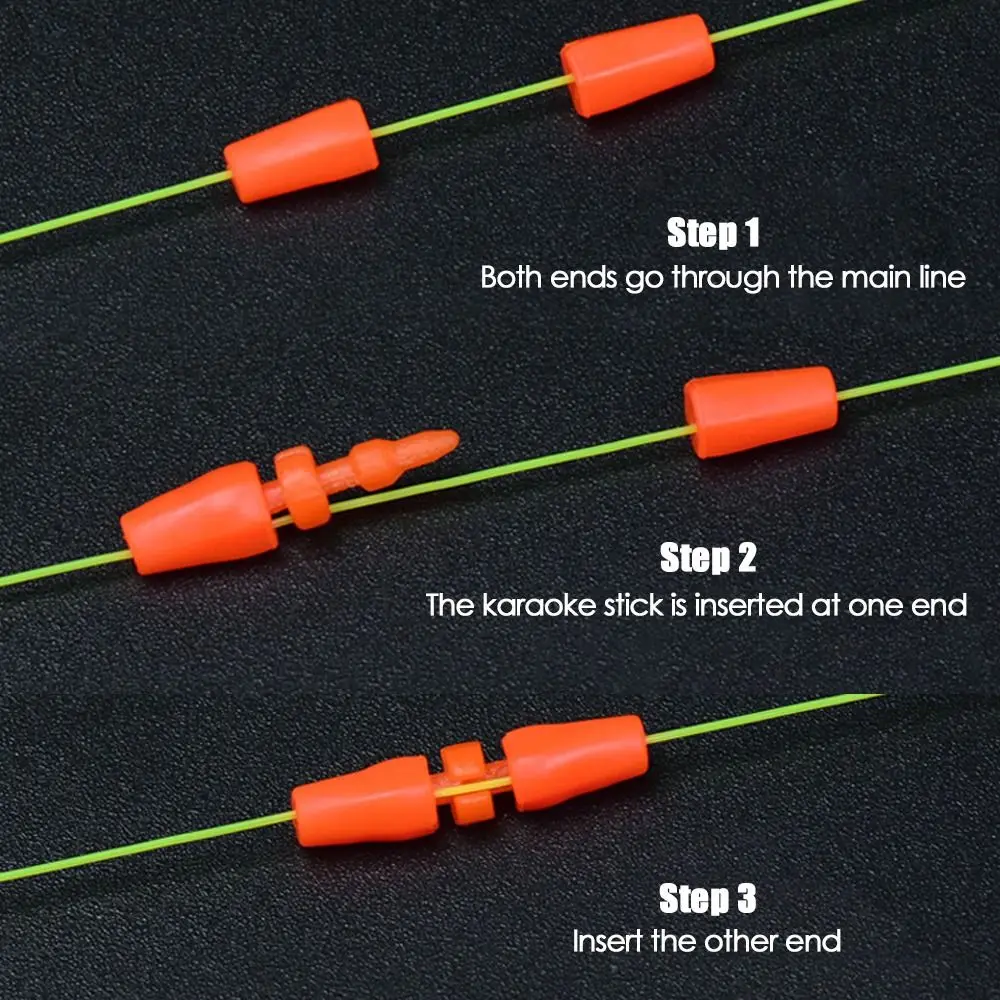 Step 1
Both ends go through the main line

Step 2
The karaoke stick is inserted at one end

Step 3
Insert the other end