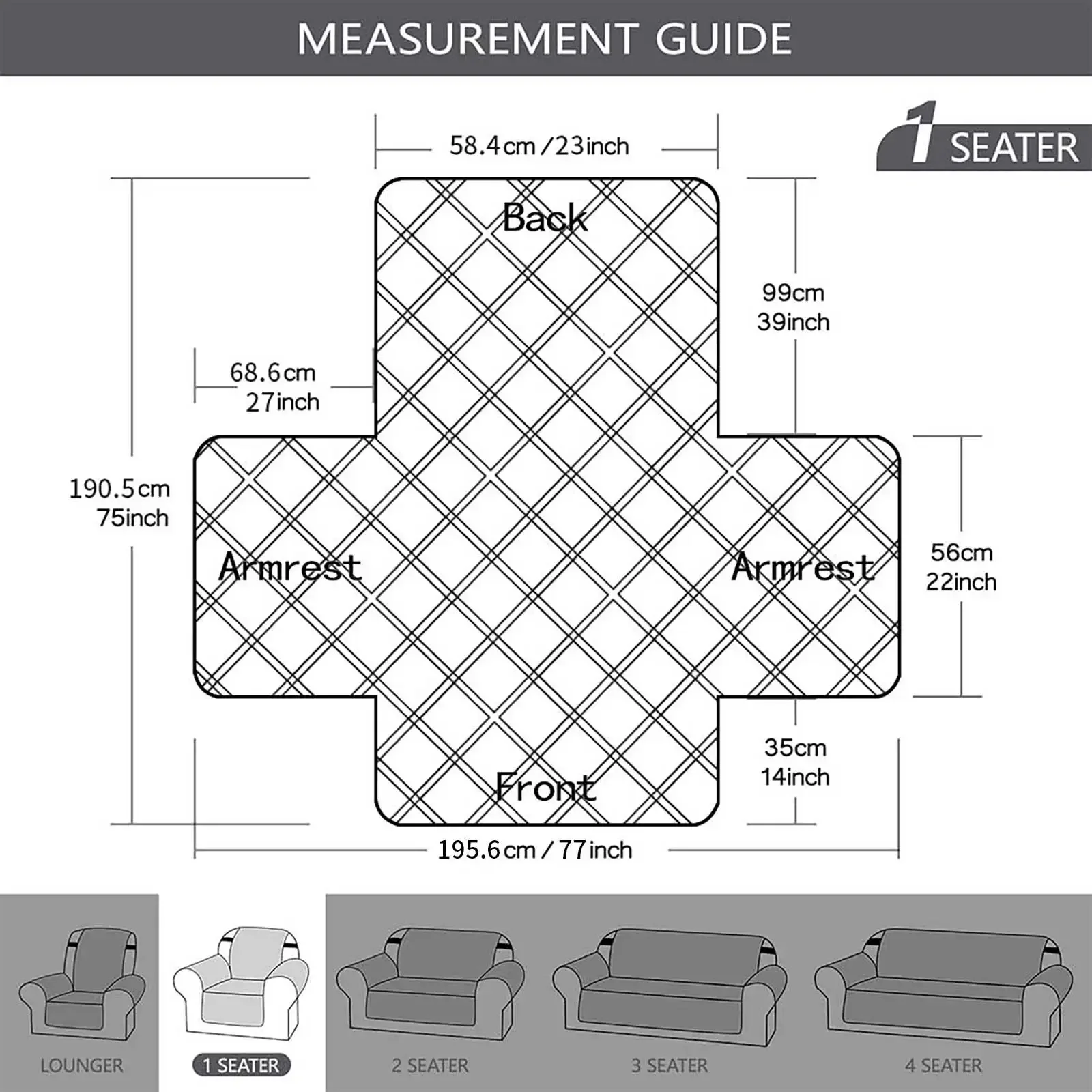 MEASUREMENT GUIDE

1 SEATER

58.4cm / 23inch

Back

99cm
39inch

68.6cm
27inch

190.5cm
75inch

Armrest

Armrest

56cm
22inch

35cm
14inch

Front

195.6cm / 77inch

LOUNGER

1 SEATER

2 SEATER

3 SEATER

4 SEATER