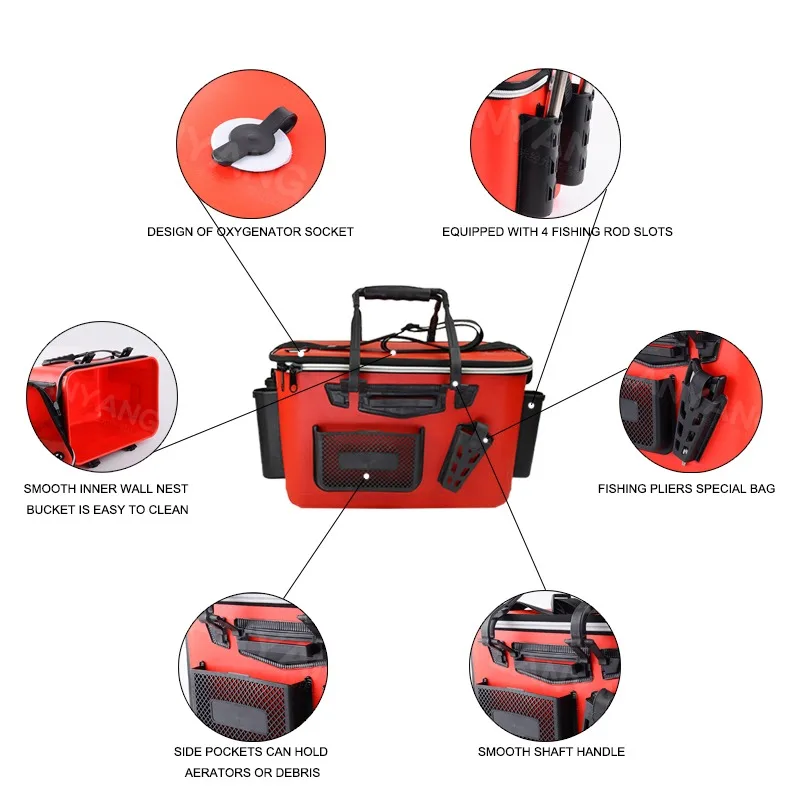 DESIGN OF OXYGENATOR SOCKET

EQUIPPED WITH 4 FISHING ROD SLOTS

SMOOTH INNER WALL NEST BUCKET IS EASY TO CLEAN

FISHING PLIERS SPECIAL BAG

SIDE POCKETS CAN HOLD AERATORS OR DEBRIS

SMOOTH SHAFT HANDLE