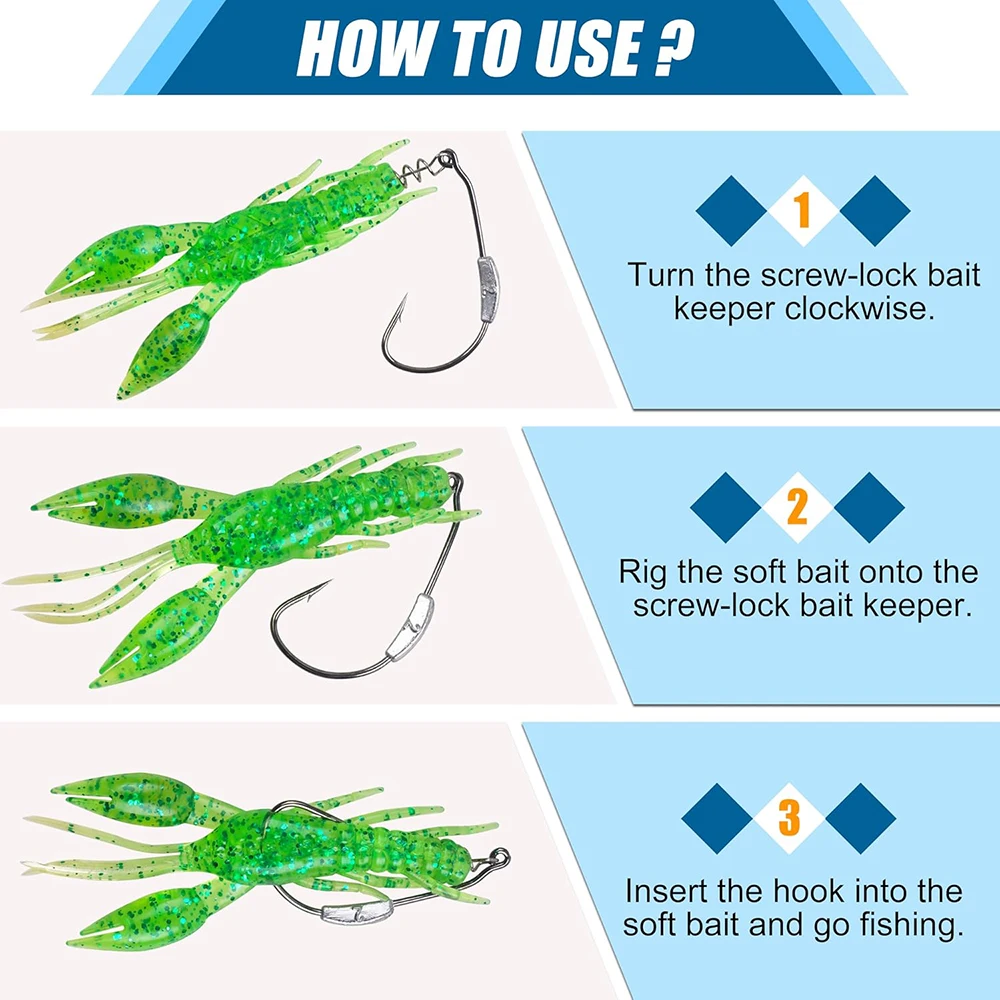 HOW TO USE ?

1

Turn the screw-lock bait keeper clockwise.

2

Rig the soft bait onto the screw-lock bait keeper.

3

Insert the hook into the soft bait and go fishing.