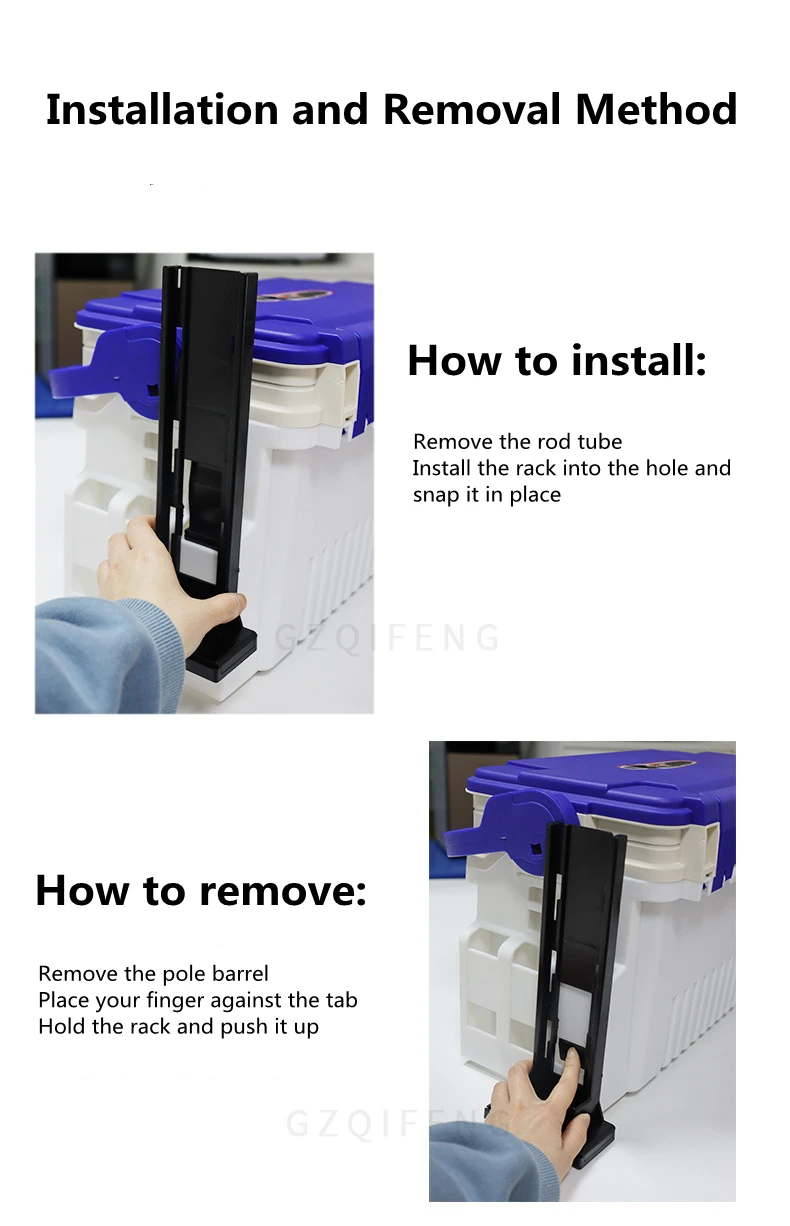 Installation and Removal Method

How to install:

Remove the rod tube
Install the rack into the hole and snap it in place

GZQIFENG

How to remove:

Remove the pole barrel
Place your finger against the tab
Hold the rack and push it up

GZQIFENG