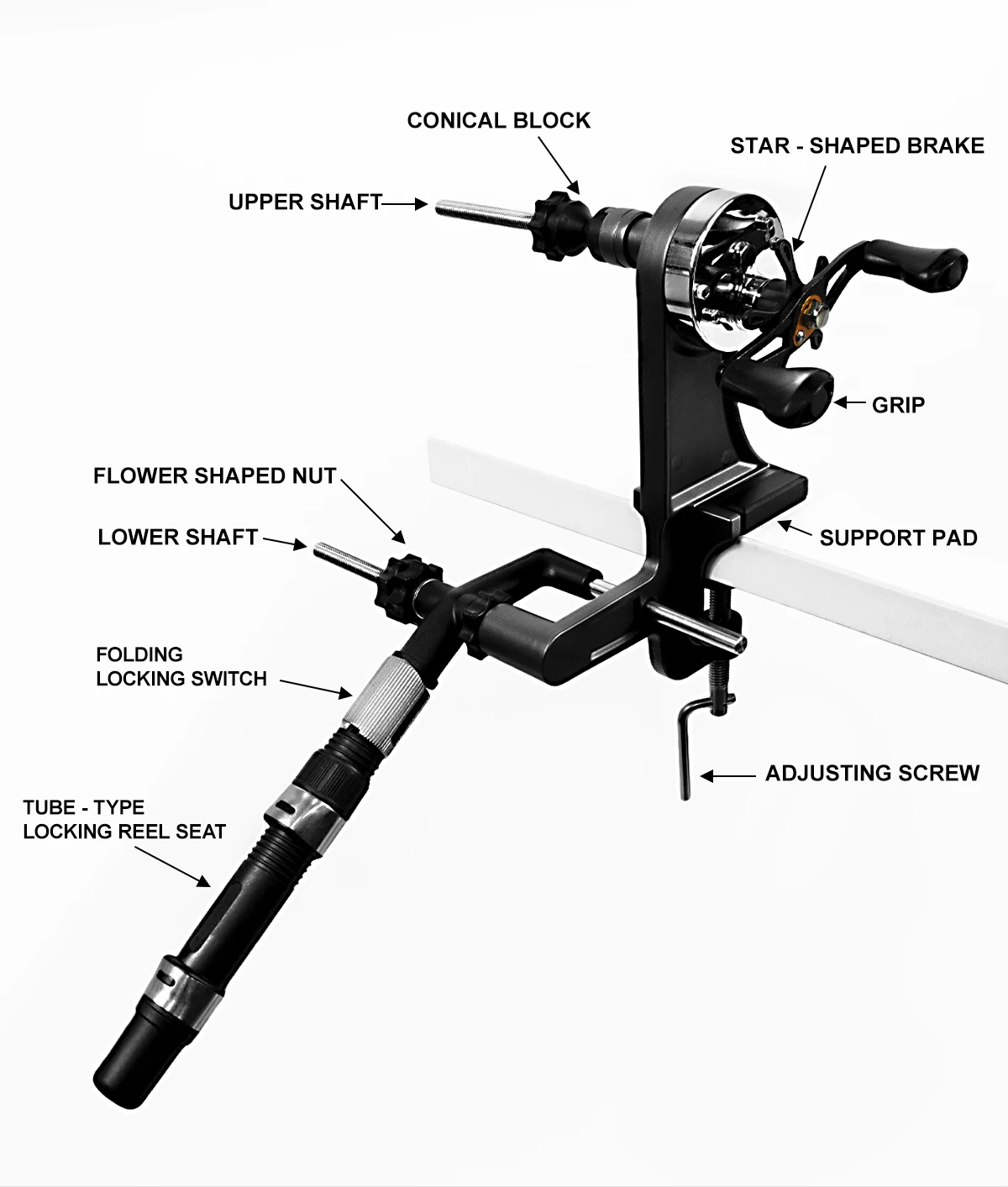 CONICAL BLOCK

STAR - SHAPED BRAKE

UPPER SHAFT

GRIP

FLOWER SHAPED NUT

LOWER SHAFT

SUPPORT PAD

FOLDING LOCKING SWITCH

ADJUSTING SCREW

TUBE - TYPE LOCKING REEL SEAT