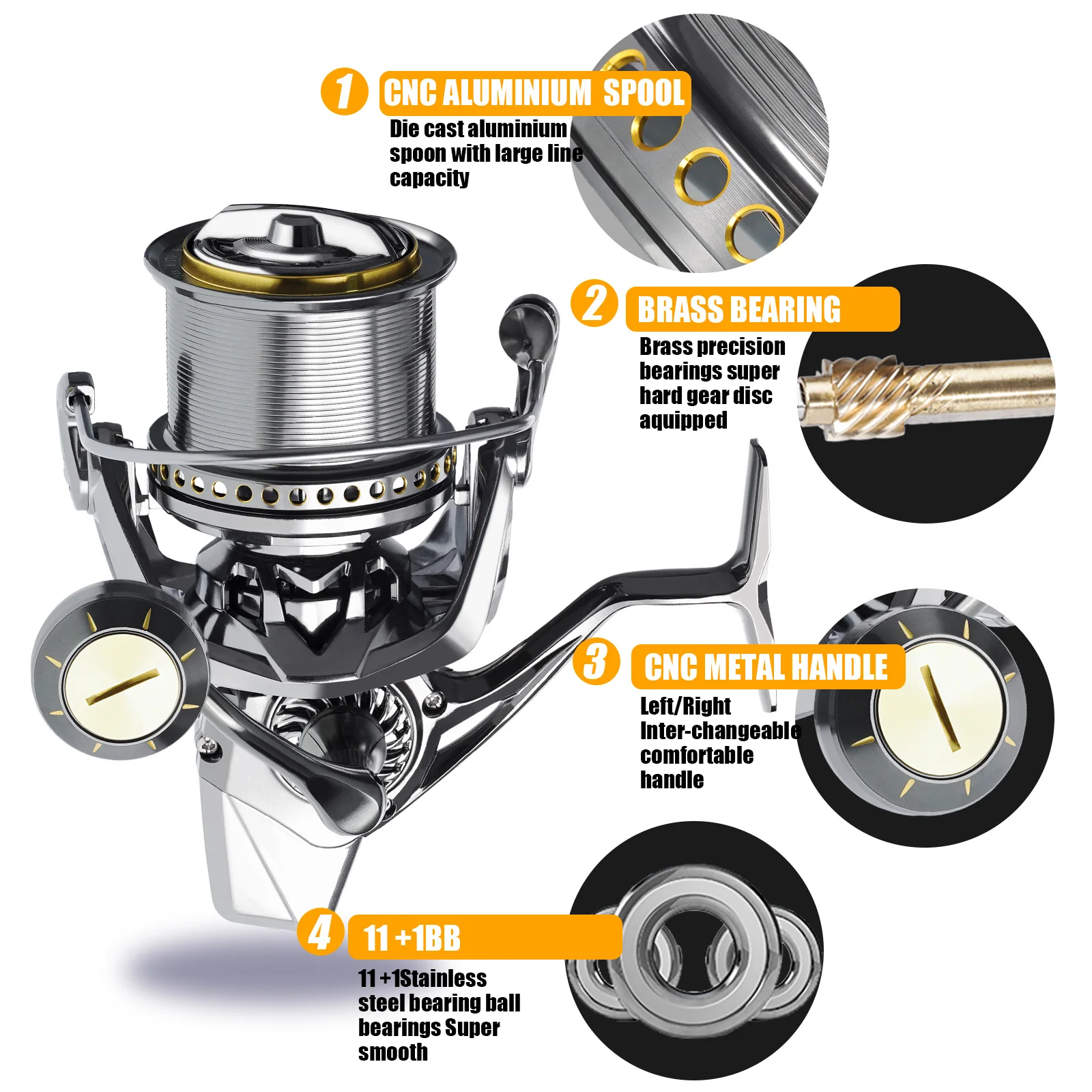 1 CNC ALUMINIUM SPOOL

Die cast aluminium spoon with large line capacity

2 BRASS BEARING

Brass precision bearings super hard gear disc aquipped

3 CNC METAL HANDLE

Left/Right Inter-changeable comfortable handle

4 11 +1BB

11 +1Stainless steel bearing ball bearings Super smooth