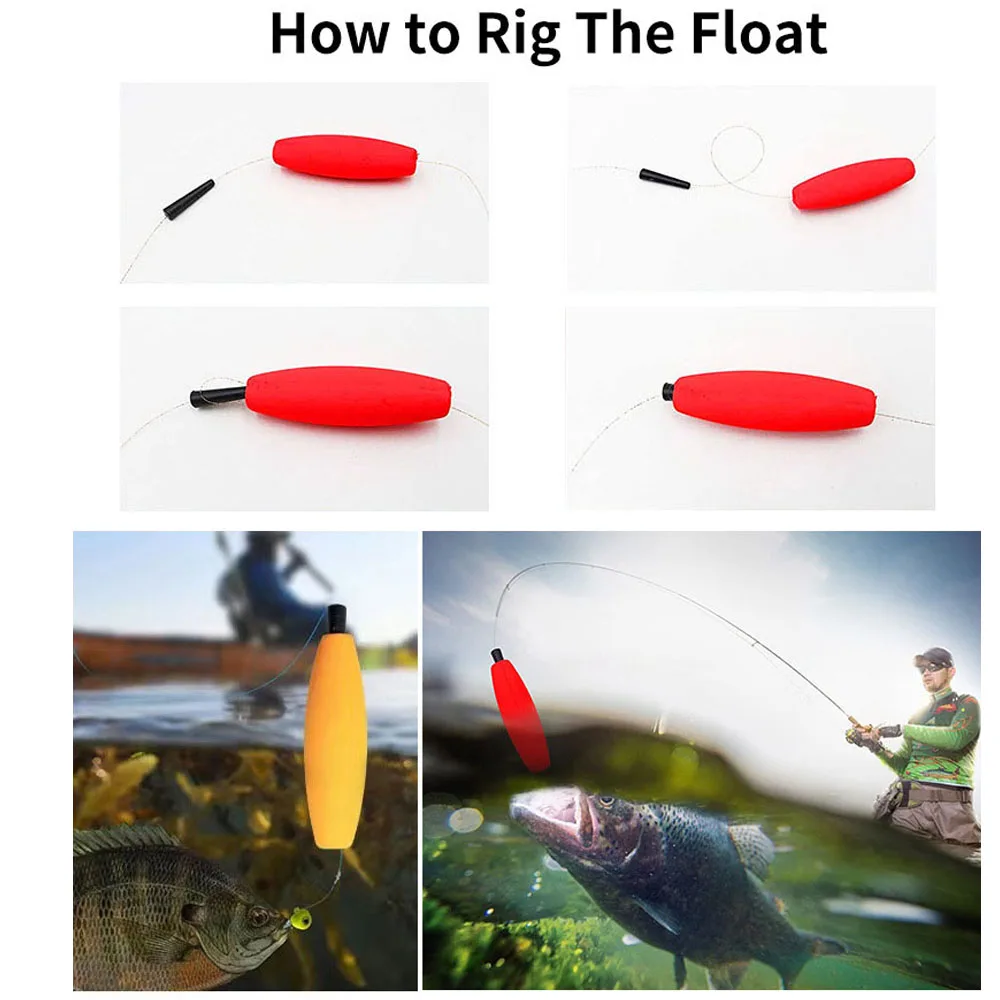 How to Rig The Float