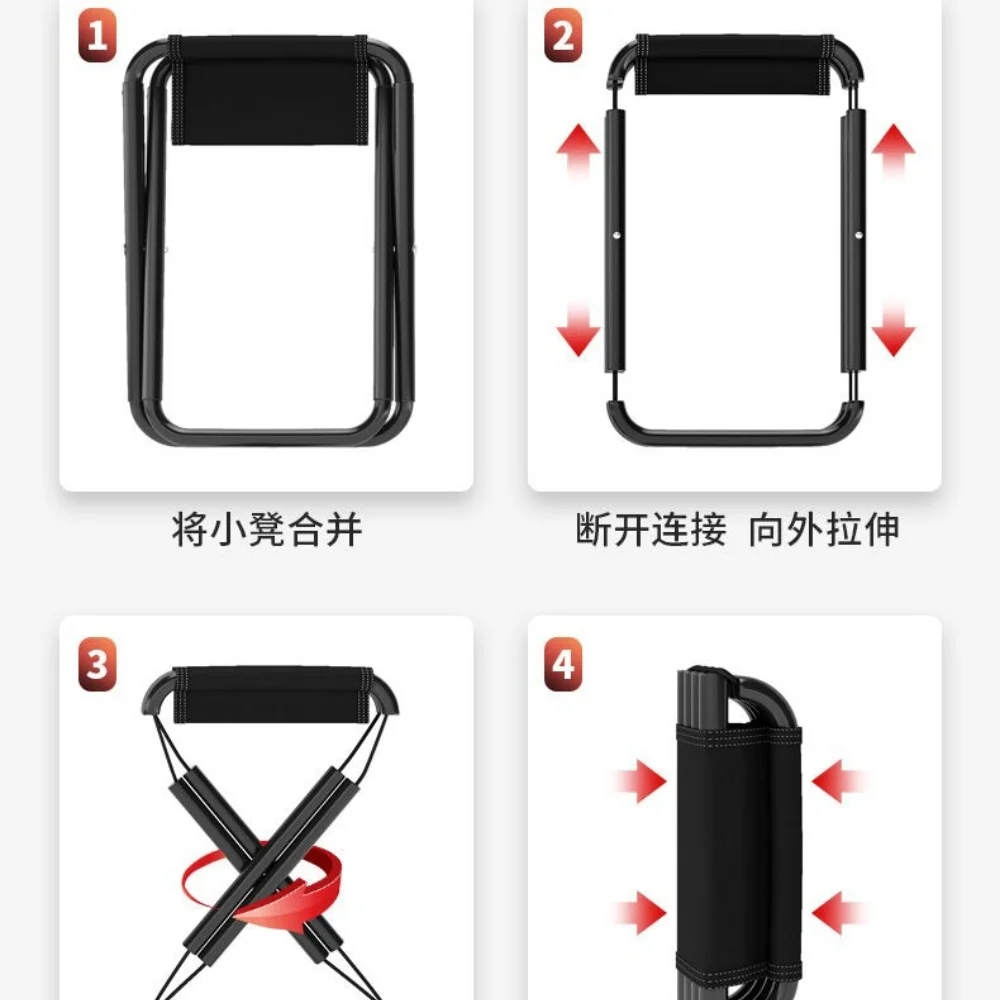 1

将小凳合并

2

断开连接 向外拉伸

3

4