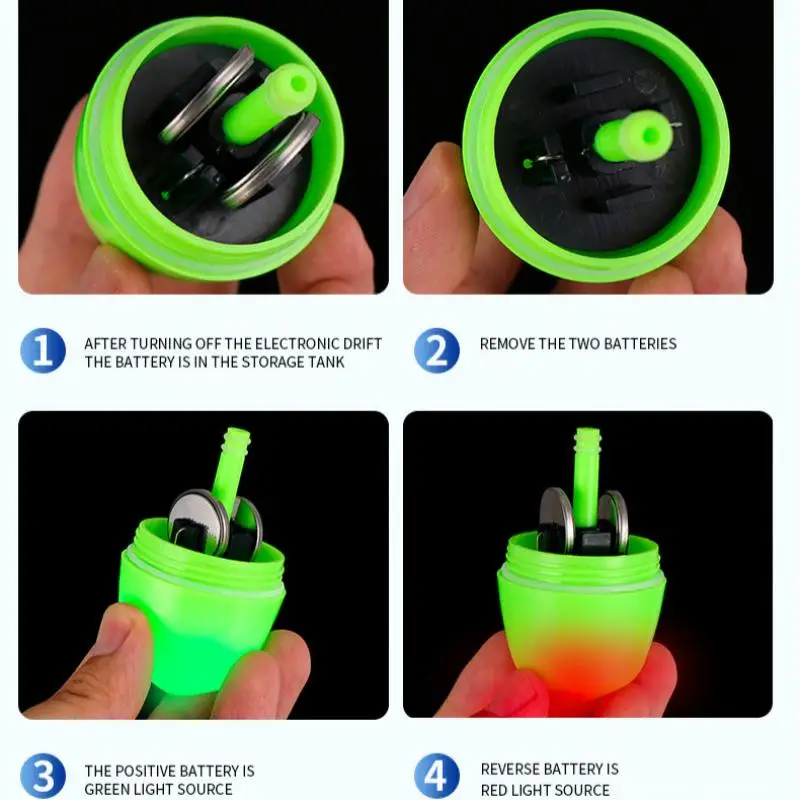 1
AFTER TURNING OFF THE ELECTRONIC DRIFT THE BATTERY IS IN THE STORAGE TANK

2
REMOVE THE TWO BATTERIES

3
THE POSITIVE BATTERY IS GREEN LIGHT SOURCE

4
REVERSE BATTERY IS RED LIGHT SOURCE