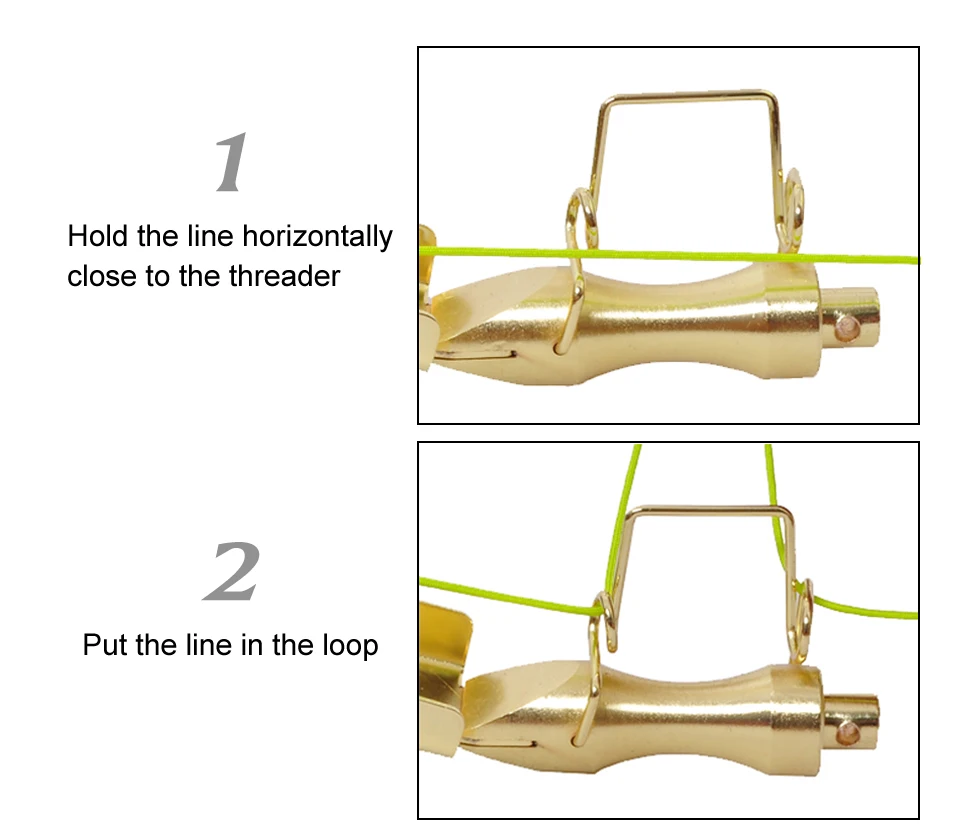 1

Hold the line horizontally close to the threader

2

Put the line in the loop