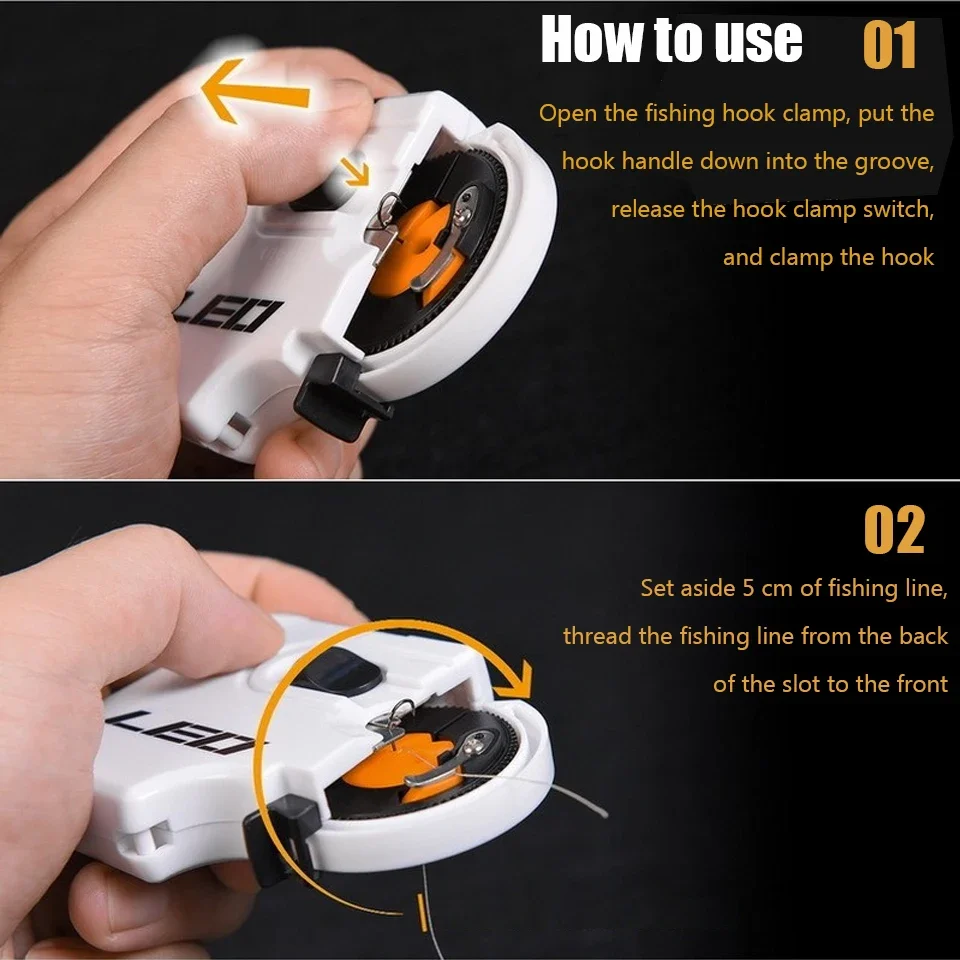 How to use 01

Open the fishing hook clamp, put the hook handle down into the groove, release the hook clamp switch, and clamp the hook

LEO

02

Set aside 5 cm of fishing line, thread the fishing line from the back of the slot to the front

LEO