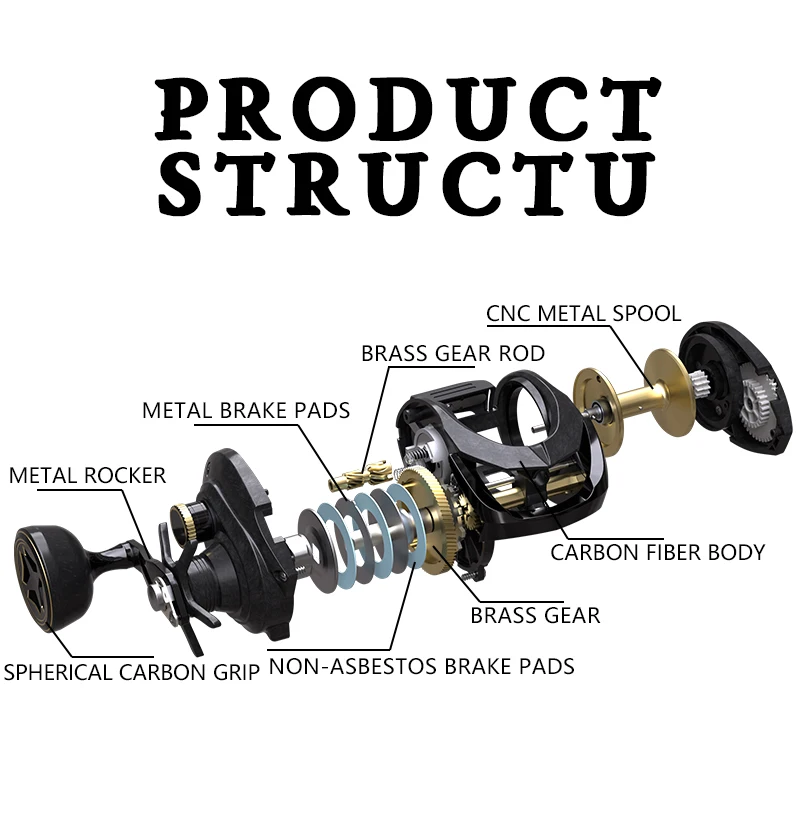 PRODUCT STRUCTU

CNC METAL SPOOL

BRASS GEAR ROD

METAL BRAKE PADS

METAL ROCKER

CARBON FIBER BODY

BRASS GEAR

SPHERICAL CARBON GRIP

NON-ASBESTOS BRAKE PADS