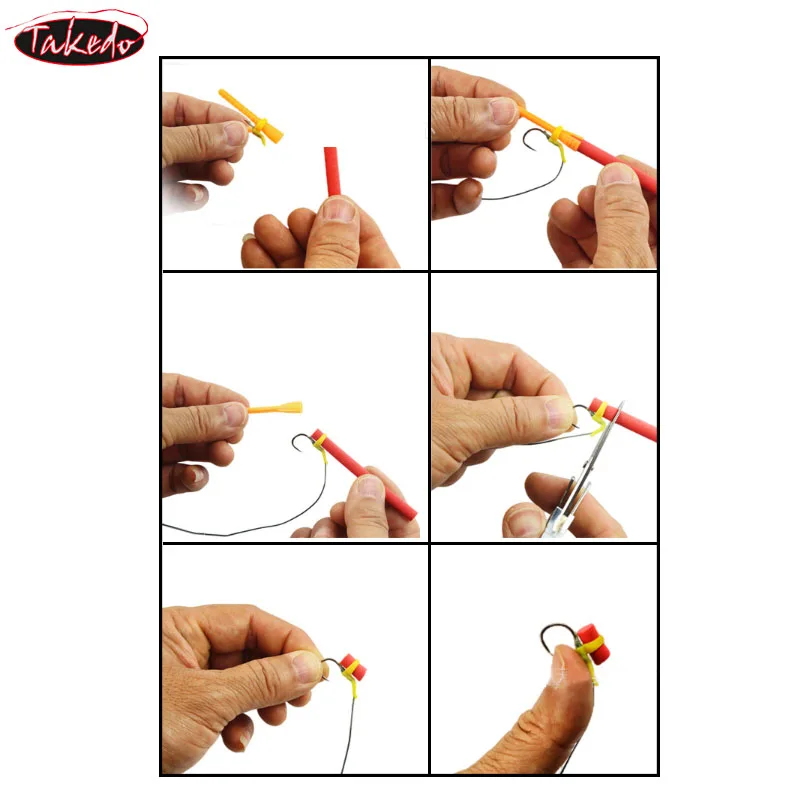 TAKEDO