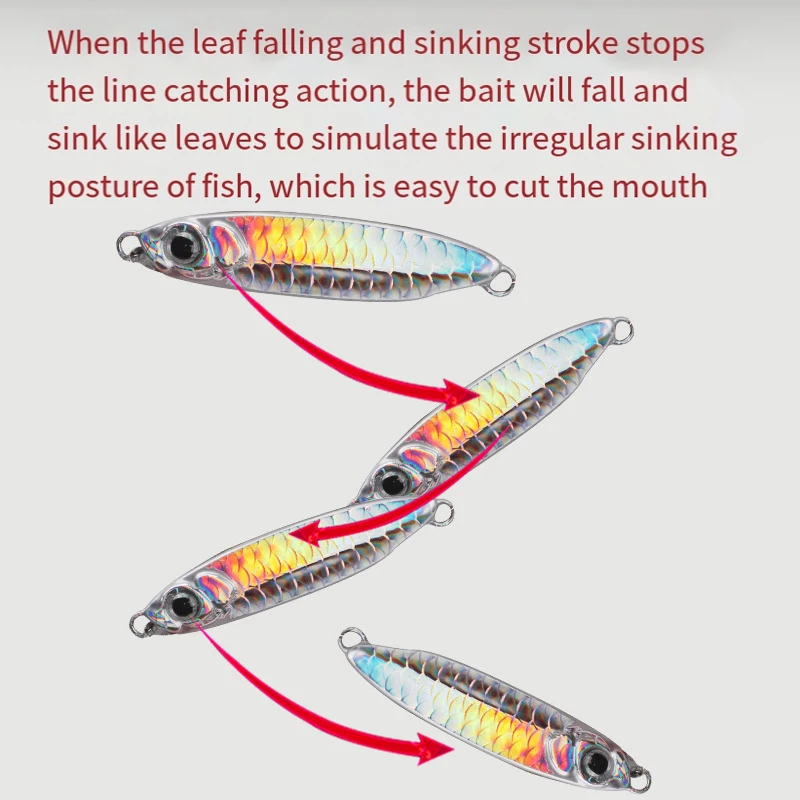 When the leaf falling and sinking stroke stops the line catching action, the bait will fall and sink like leaves to simulate the irregular sinking posture of fish, which is easy to cut the mouth