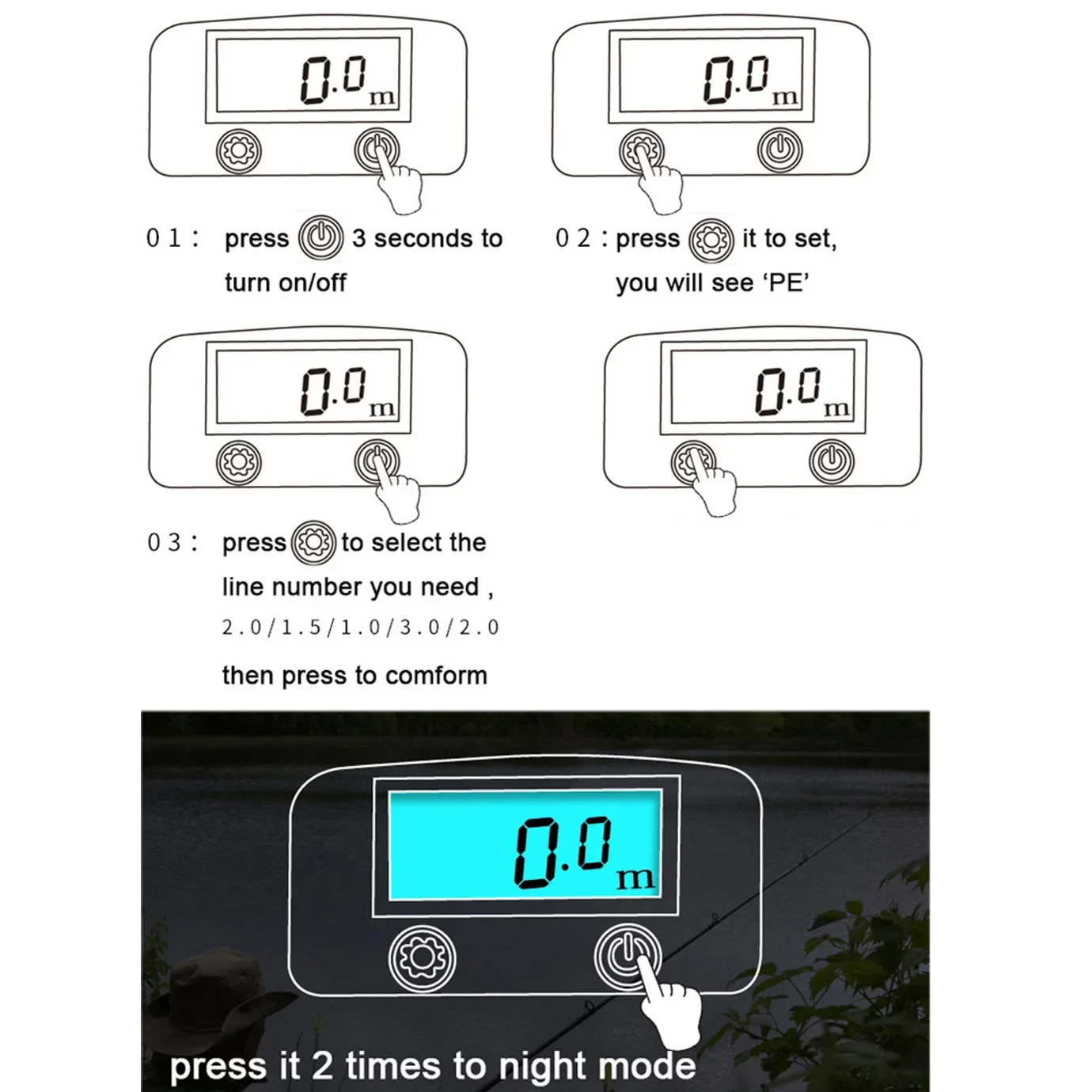 0.0 m

0.0 m

0 1 : press 3 seconds to turn on/off

0 2 : press it to set, you will see ‘PE’

0.0 m

0.0 m

0 3 : press to select the line number you need ,
2.0/1.5/1.0/3.0/2.0
then press to comform

0.0 m

press it 2 times to night mode