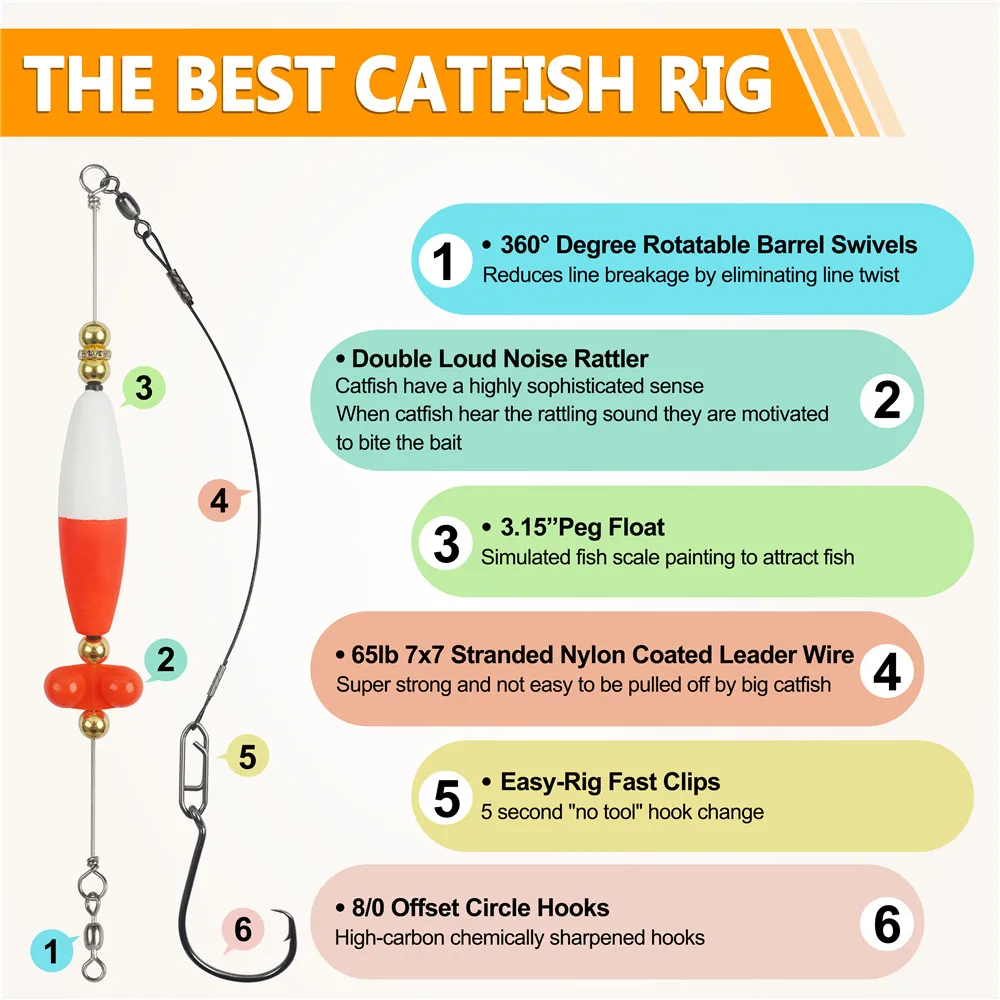 THE BEST CATFISH RIG

3

4

2

5

6

1

1 • 360° Degree Rotatable Barrel Swivels
Reduces line breakage by eliminating line twist

• Double Loud Noise Rattler
Catfish have a highly sophisticated sense
When catfish hear the rattling sound they are motivated to bite the bait 2

3 • 3.15”Peg Float
Simulated fish scale painting to attract fish

• 65lb 7x7 Stranded Nylon Coated Leader Wire
Super strong and not easy to be pulled off by big catfish 4

5 • Easy-Rig Fast Clips
5 second "no tool" hook change

• 8/0 Offset Circle Hooks
High-carbon chemically sharpened hooks 6