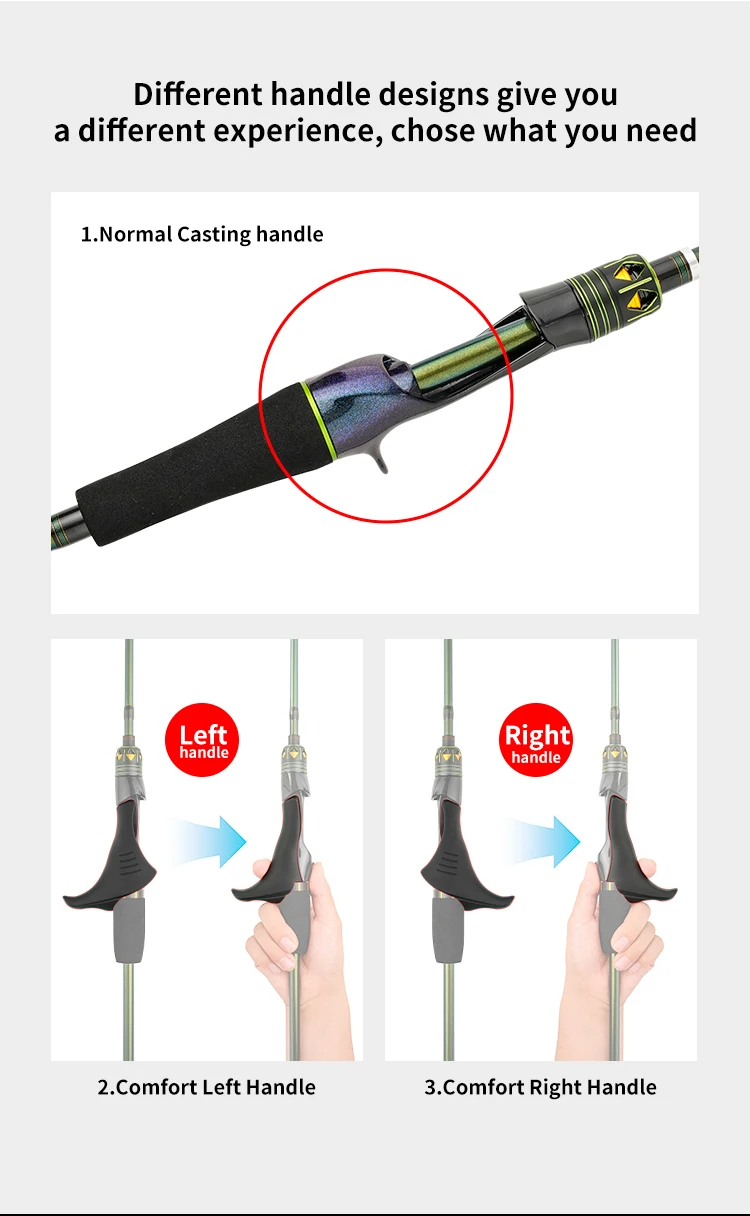 Different handle designs give you a different experience, chose what you need

1.Normal Casting handle

Left handle

Right handle

2.Comfort Left Handle

3.Comfort Right Handle