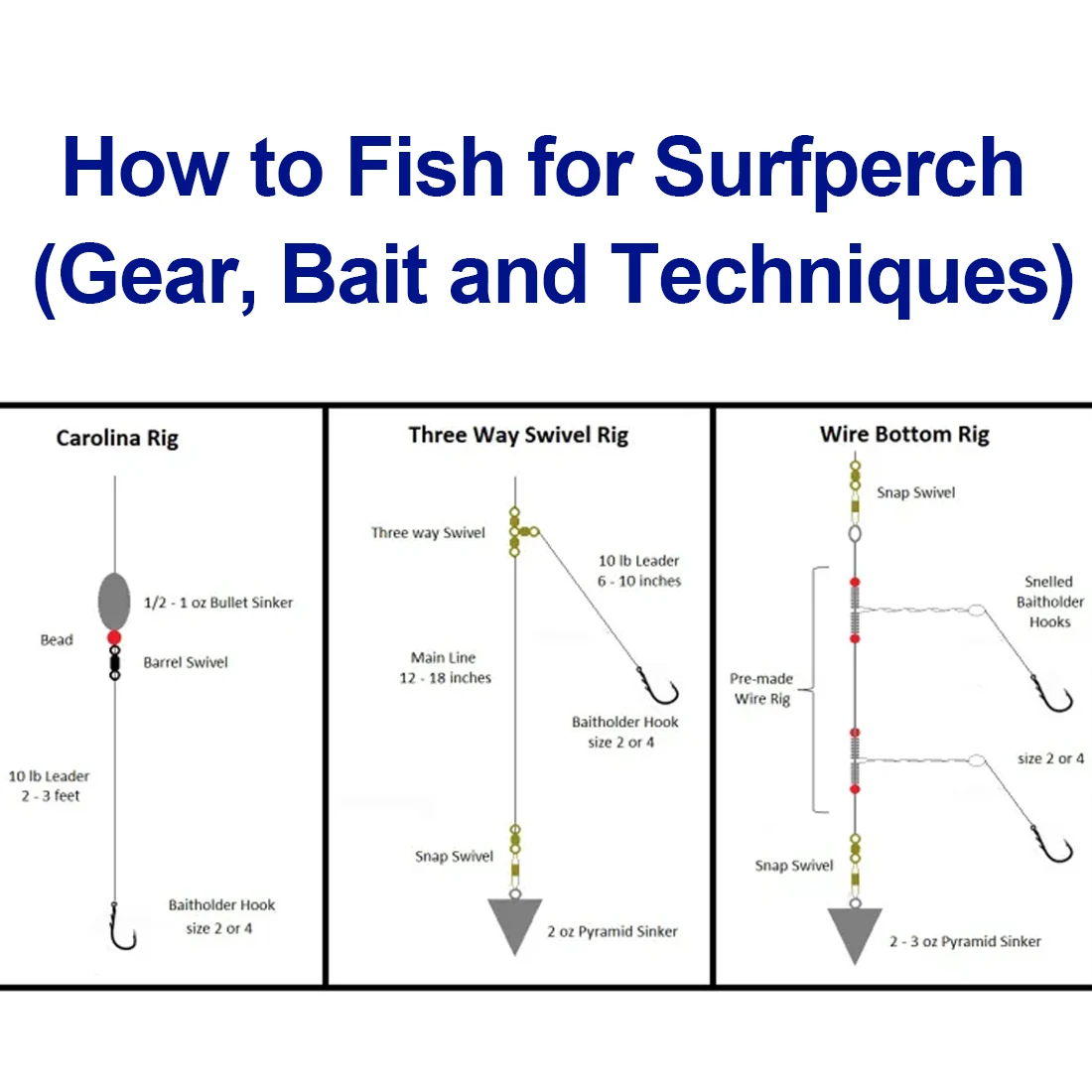 How to Fish for Surfperch (Gear, Bait and Techniques)

Carolina Rig

1/2 - 1 oz Bullet Sinker

Bead

Barrel Swivel

10 lb Leader
2 - 3 feet

Baitholder Hook
size 2 or 4

Three Way Swivel Rig

Three way Swivel

10 lb Leader
6 - 10 inches

Main Line
12 - 18 inches

Baitholder Hook
size 2 or 4

Snap Swivel

2 oz Pyramid Sinker

Wire Bottom Rig

Snap Swivel

Snelled
Baitholder
Hooks

Pre-made
Wire Rig

size 2 or 4

Snap Swivel

2 - 3 oz Pyramid Sinker