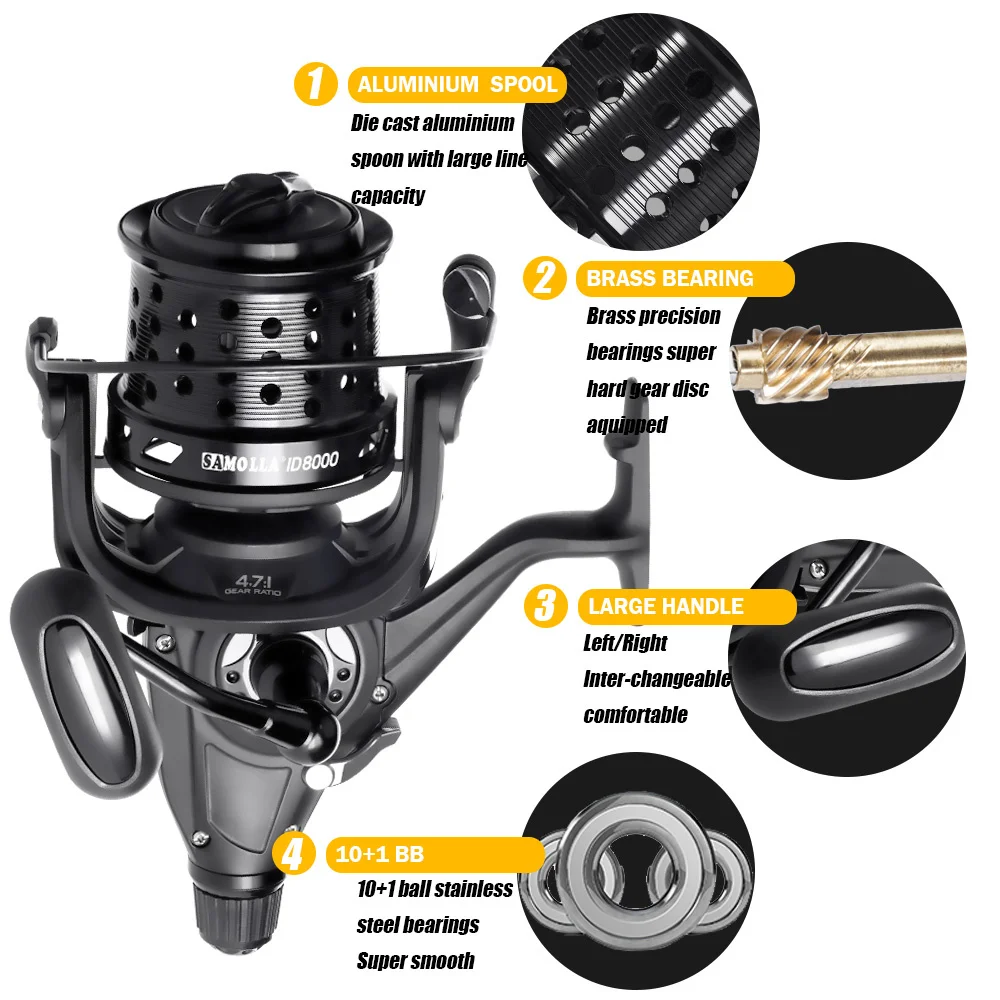 1 ALUMINIUM SPOOL

Die cast aluminium spoon with large line capacity

2 BRASS BEARING

Brass precision bearings super hard gear disc aquipped

SAMOLLA ID8000

4.7:1 GEAR RATIO

3 LARGE HANDLE

Left/Right Inter-changeable comfortable

4 10+1 BB

10+1 ball stainless steel bearings Super smooth