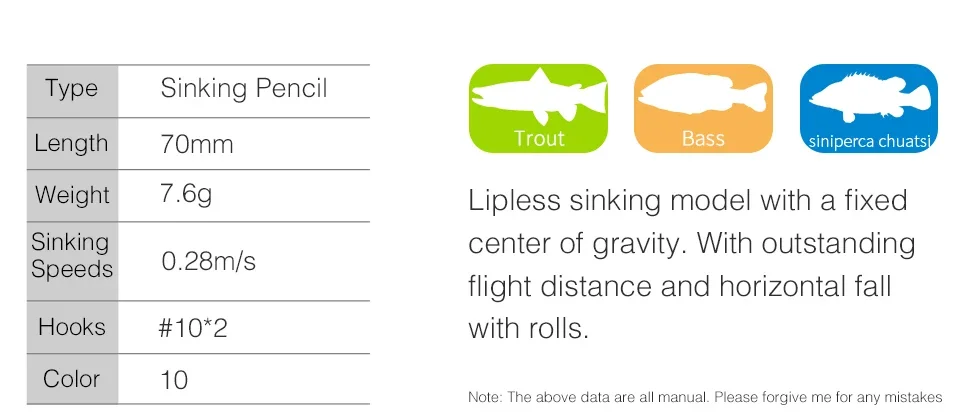 | Type | Sinking Pencil |
|---|---|
| Length | 70mm |
| Weight | 7.6g |
| Sinking Speeds | 0.28m/s |
| Hooks | #10*2 |
| Color | 10 |

Trout

Bass

siniperca chuatsi

Lipless sinking model with a fixed center of gravity. With outstanding flight distance and horizontal fall with rolls.

Note: The above data are all manual. Please forgive me for any mistakes