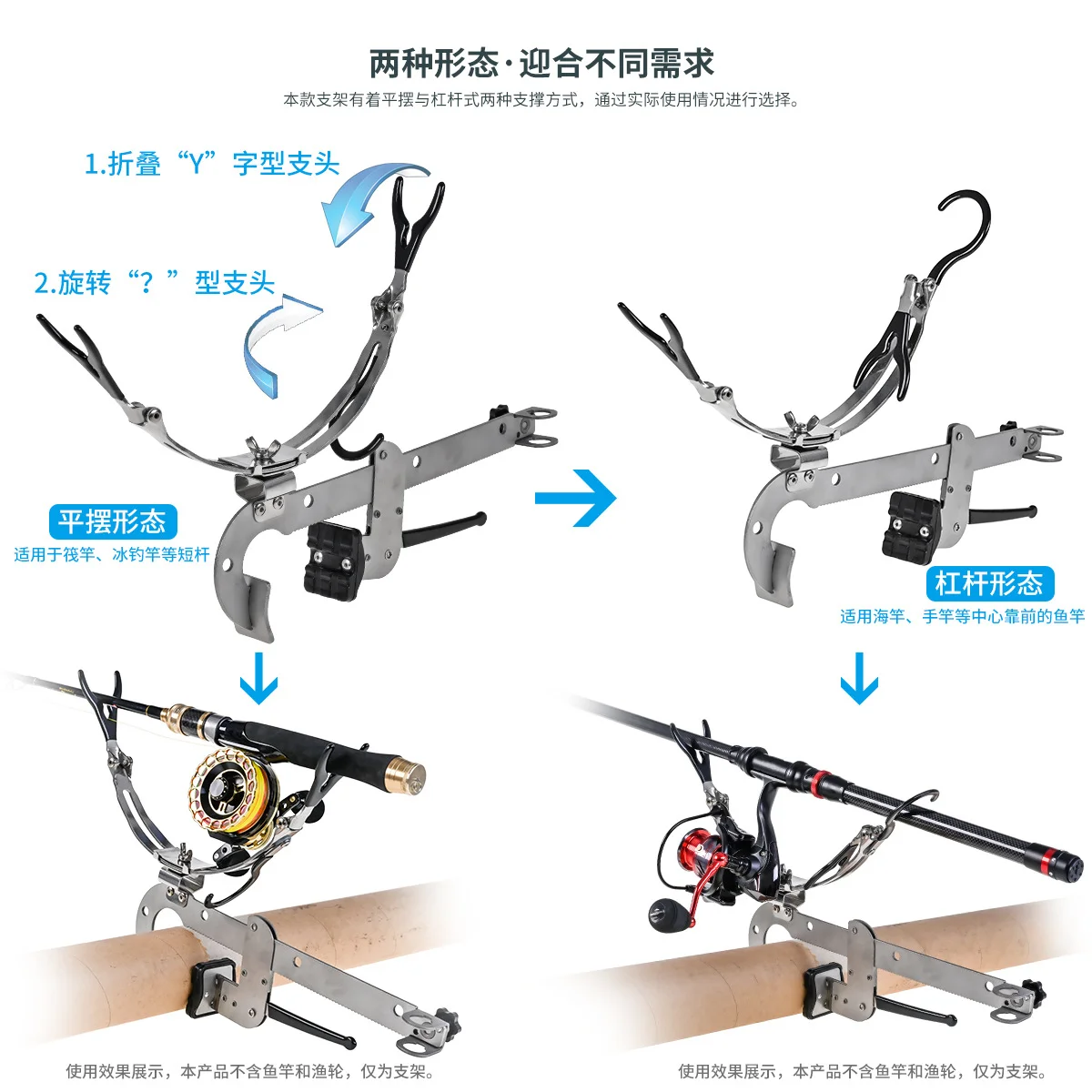 两种形态·迎合不同需求

本款支架有着平摆与杠杆式两种支撑方式，通过实际使用情况进行选择。

1.折叠“Y”字型支头

2.旋转“？”型支头

平摆形态
适用于筏竿、冰钓竿等短杆

杠杆形态
适用海竿、手竿等中心靠前的鱼竿

使用效果展示，本产品不含鱼竿和渔轮，仅为支架。

使用效果展示，本产品不含鱼竿和渔轮，仅为支架。