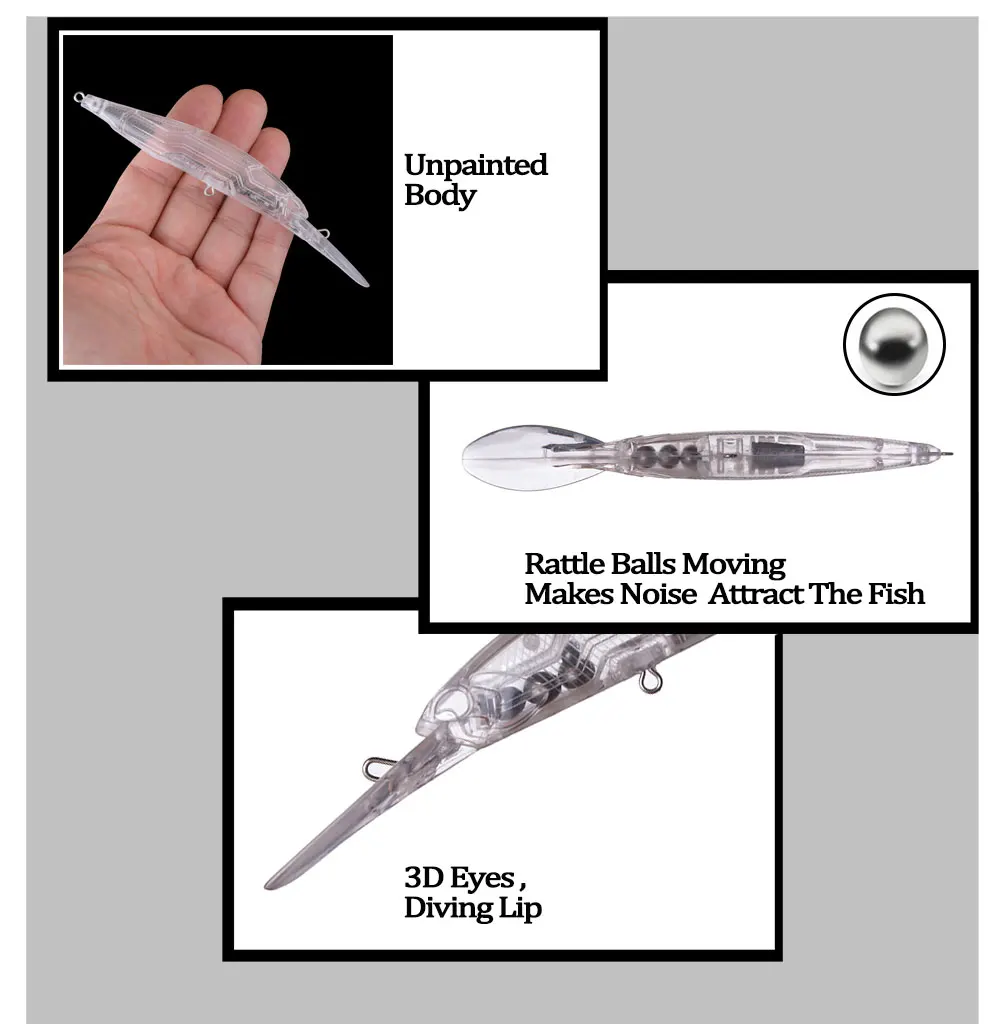 Unpainted Body

Rattle Balls Moving
Makes Noise  Attract The Fish

3D Eyes ,
Diving Lip