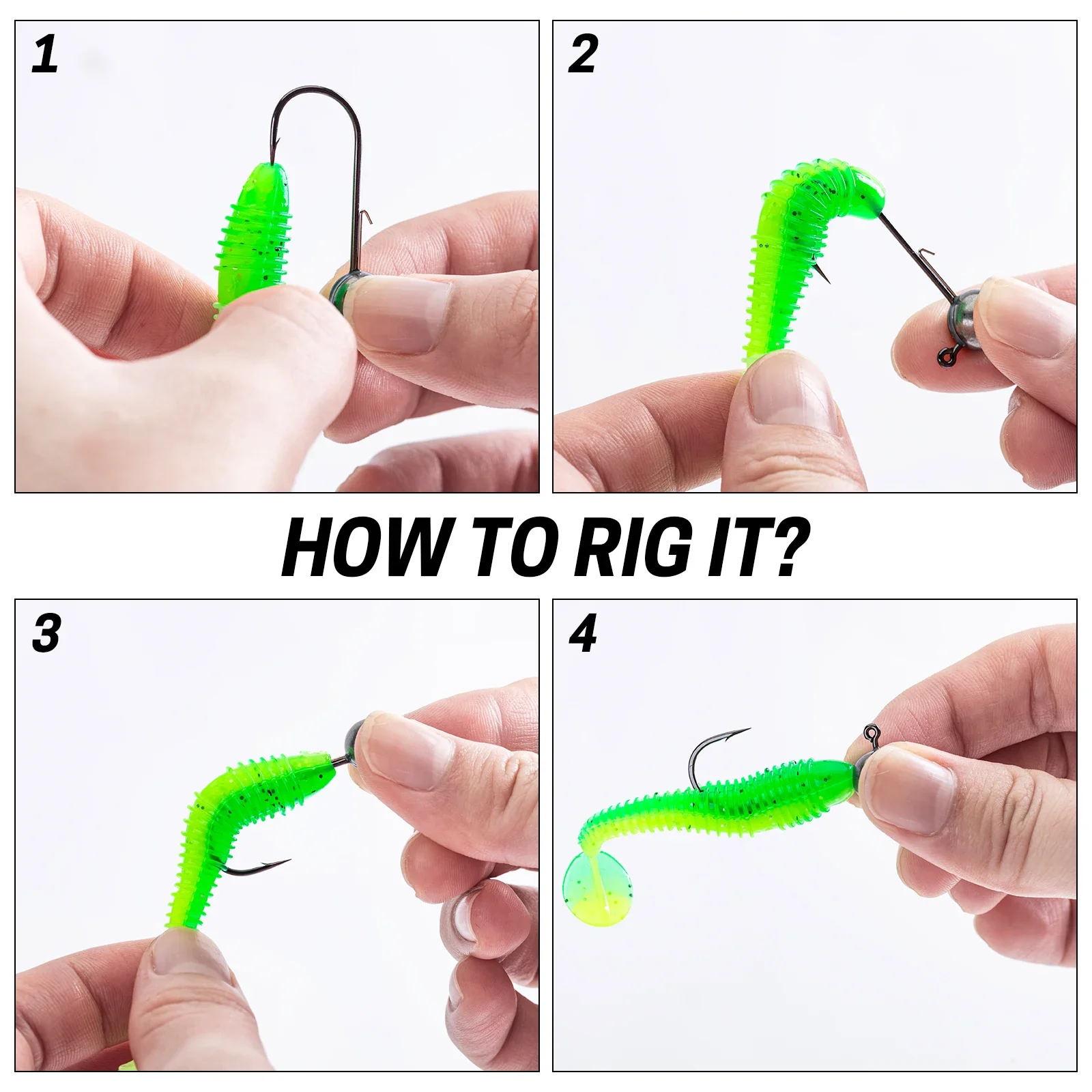 1

2

HOW TO RIG IT?

3

4