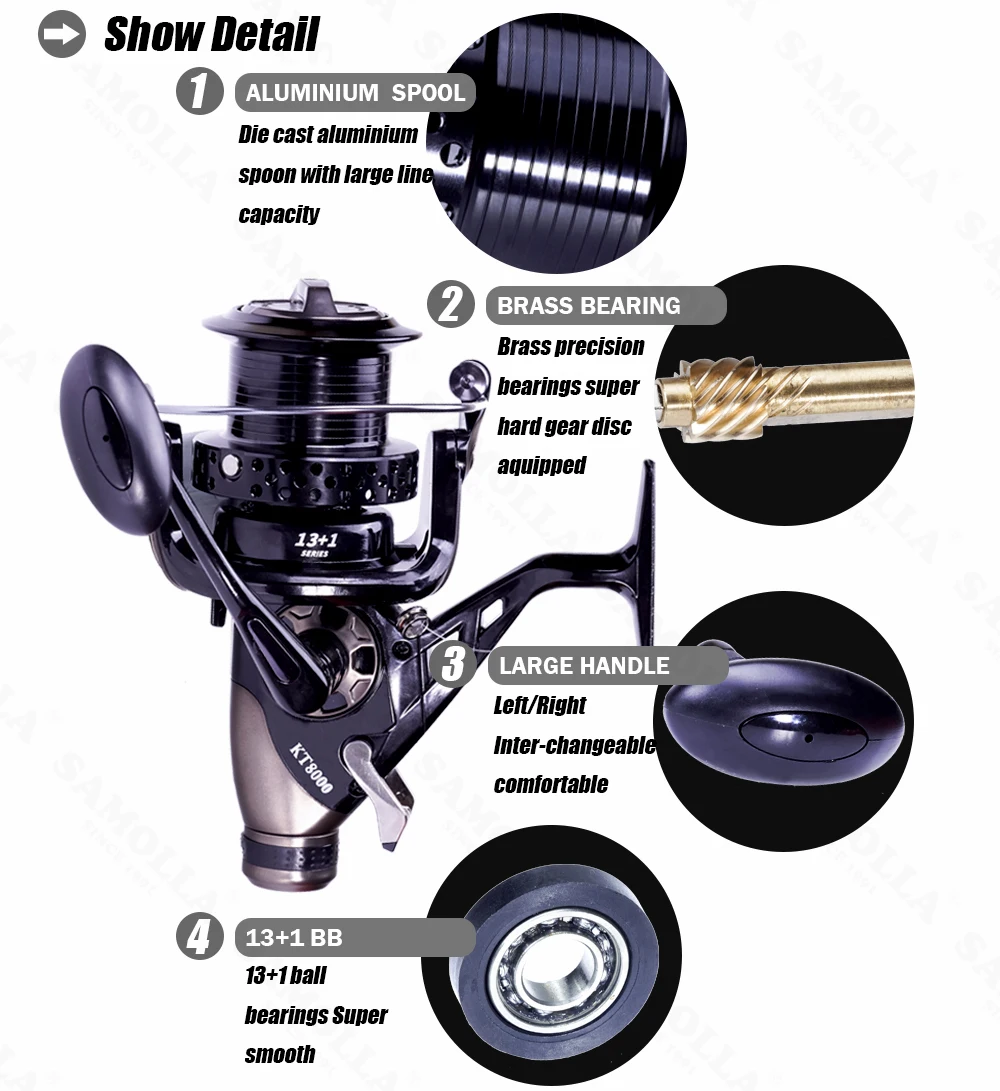 Show Detail

1 ALUMINIUM SPOOL
Die cast aluminium spoon with large line capacity

2 BRASS BEARING
Brass precision bearings super hard gear disc aquipped

13+1 SERIES

KT8000

3 LARGE HANDLE
Left/Right Inter-changeable comfortable

4 13+1 BB
13+1 ball bearings Super smooth

SAMOLLA