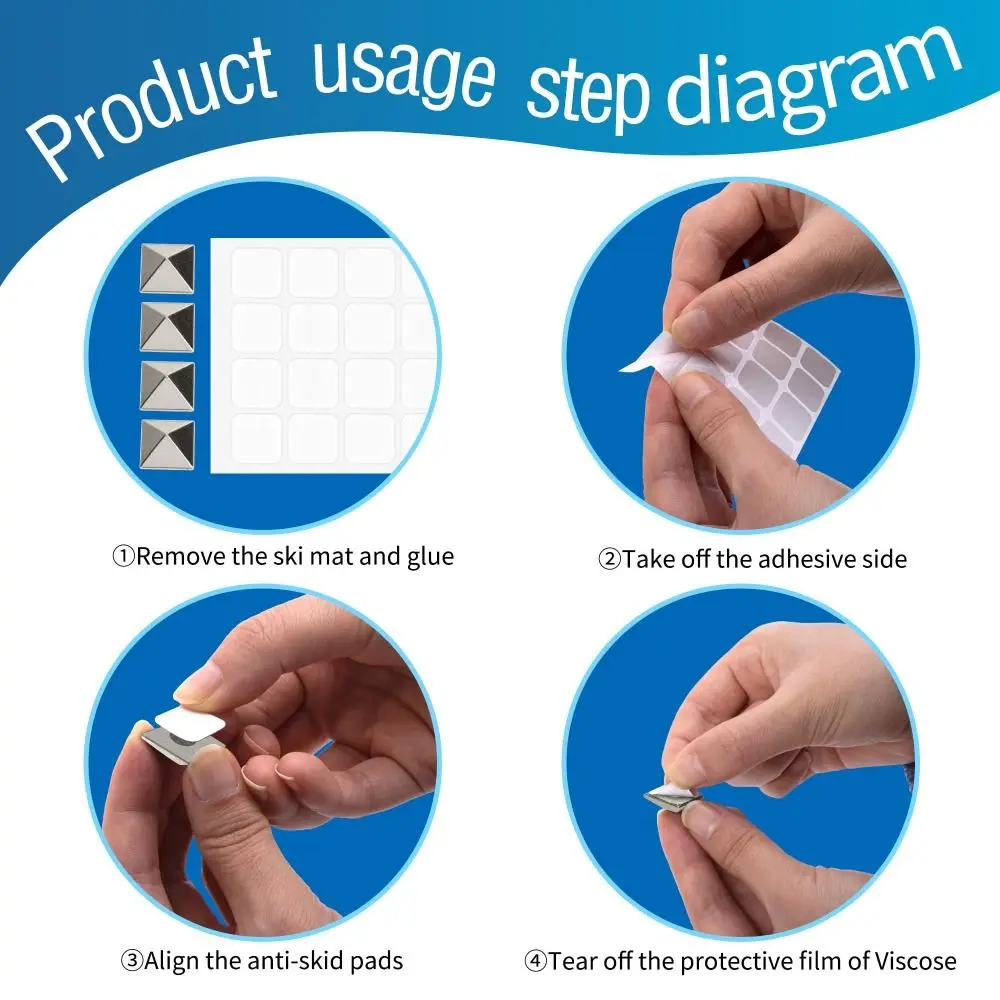 Product usage step diagram

①Remove the ski mat and glue

②Take off the adhesive side

③Align the anti-skid pads

④Tear off the protective film of Viscose